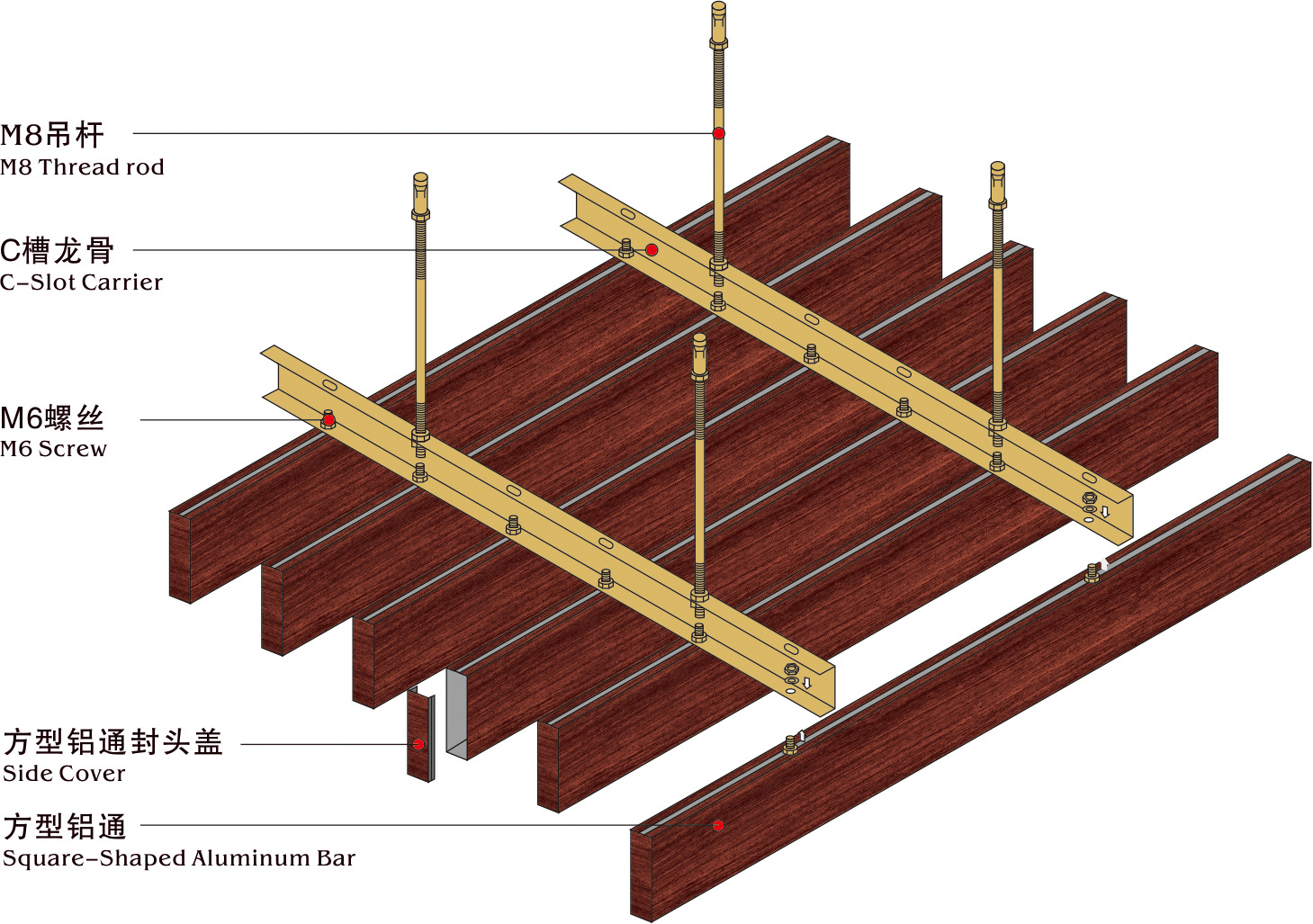 M8吊杆
M8 Thread rod

C槽龙骨
C-Slot Carrier

M6螺丝
M6 Screw

方型铝通封头盖
Side Cover

方型铝通
Square-Shaped Aluminum Bar