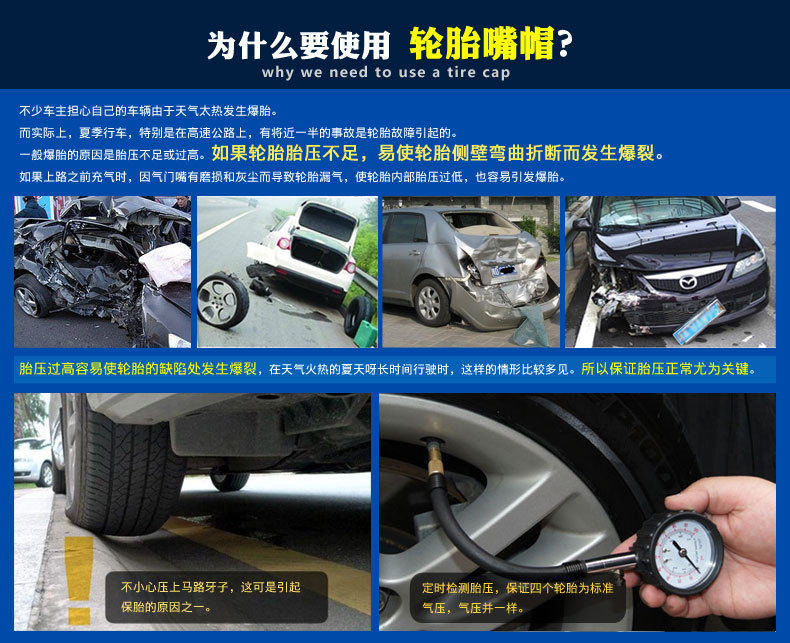 为什么要使用 轮胎嘴帽?
why we need to use a tire cap

不少车主担心自己的车辆由于天气太热发生爆胎。
而实际上，夏季行车，特别是在高速公路上，有将近一半的事故是轮胎故障引起的。
一般爆胎的原因是胎压不足或过高。如果轮胎胎压不足，易使轮胎侧壁弯曲折断而发生爆裂。
如果上路之前充气时，因气门嘴有磨损和灰尘而导致轮胎漏气，使轮胎内部胎压过低，也容易引发爆胎。

胎压过高容易使轮胎的缺陷处发生爆裂，在天气火热的夏天呀长时间行驶时，这样的情形比较多见。所以保证胎压正常尤为关键。

不小心压上马路牙子，这可是引起保胎的原因之一。

定时检测胎压，保证四个轮胎为标准气压，气压并一样。