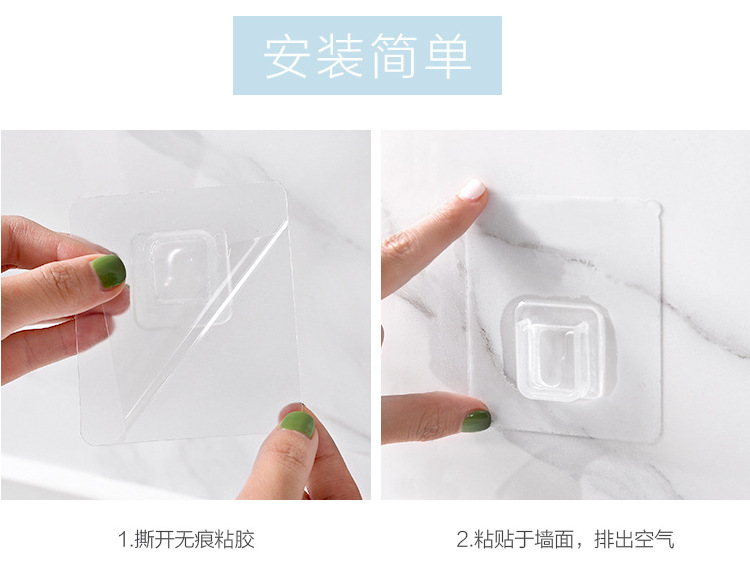 安装简单

1.撕开无痕粘胶

2.粘贴于墙面，排出空气