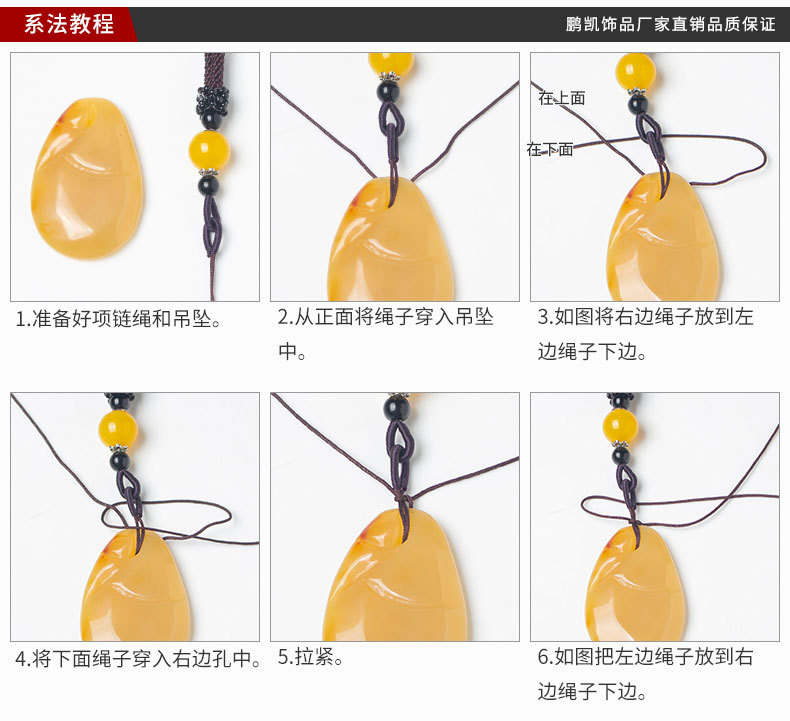 系法教程

鹏凯饰品厂家直销品质保证

1.准备好项链绳和吊坠。

2.从正面将绳子穿入吊坠中。

在上面

在下面

3.如图将右边绳子放到左边绳子下边。

4.将下面绳子穿入右边孔中。

5.拉紧。

6.如图把左边绳子放到右边绳子下边。