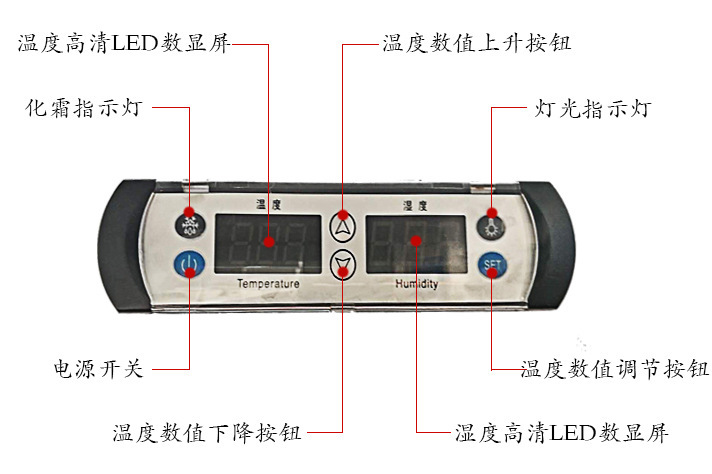 温度高清LED数显屏

温度数值上升按钮

化霜指示灯

灯光指示灯

温度

湿度

Temperature

Humidity

SET

电源开关

温度数值调节按钮

温度数值下降按钮

湿度高清LED数显屏