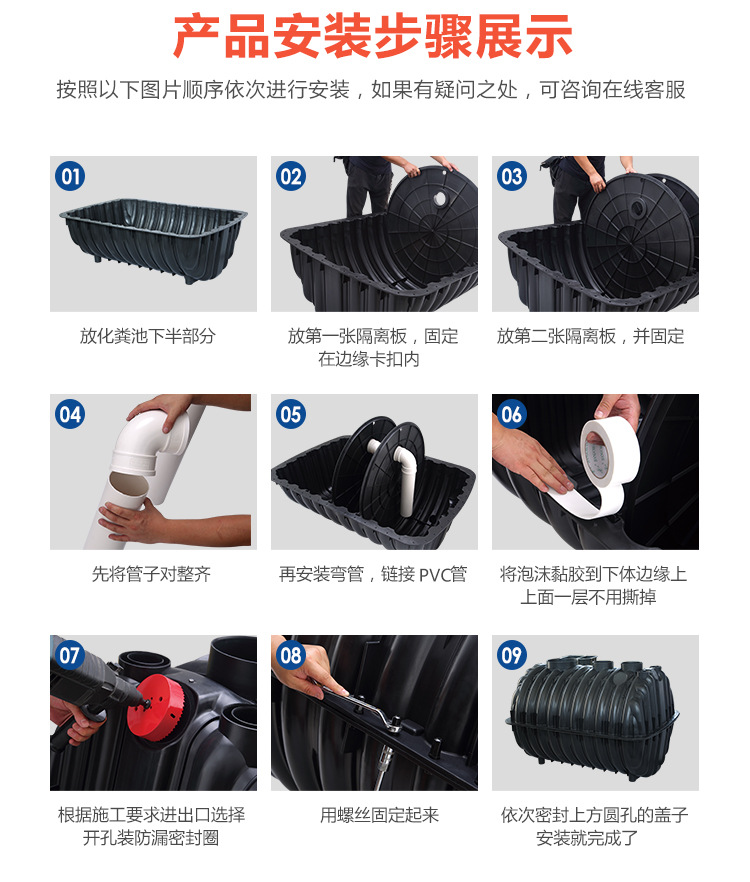 产品安装步骤展示

按照以下图片顺序依次进行安装，如果有疑问之处，可咨询在线客服

01
放化粪池下半部分

02
放第一张隔离板，固定在边缘卡扣内

03
放第二张隔离板，并固定

04
先将管子对整齐

05
再安装弯管，链接 PVC管

06
将泡沫黏胶到下体边缘上上面一层不用撕掉

07
根据施工要求进出口选择开孔装防漏密封圈

08
用螺丝固定起来

09
依次密封上方圆孔的盖子安装就完成了