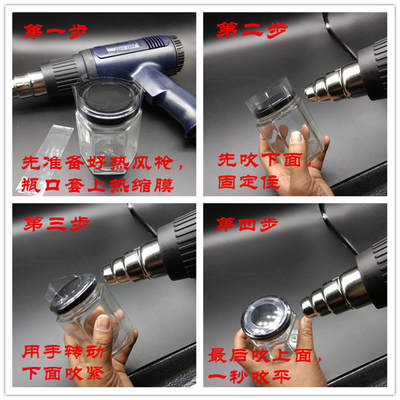 第一步

先准备好热风枪，瓶口套上热缩膜

第二步

先吹下面，固定住

第三步

用手转动，下面吹紧

第四步

最后吹上面，一秒吹平