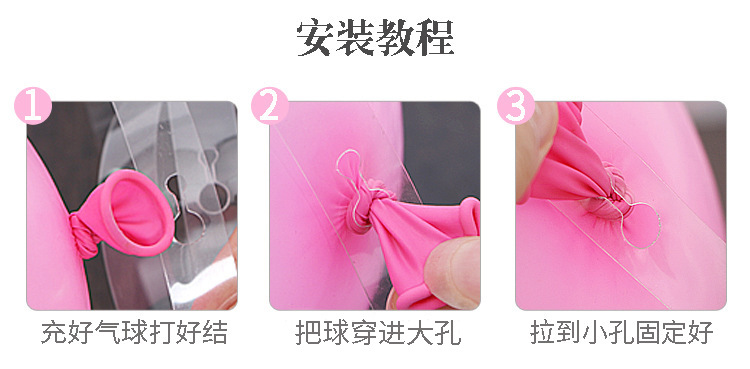 安装教程

1
充好气球打好结

2
把球穿进大孔

3
拉到小孔固定好