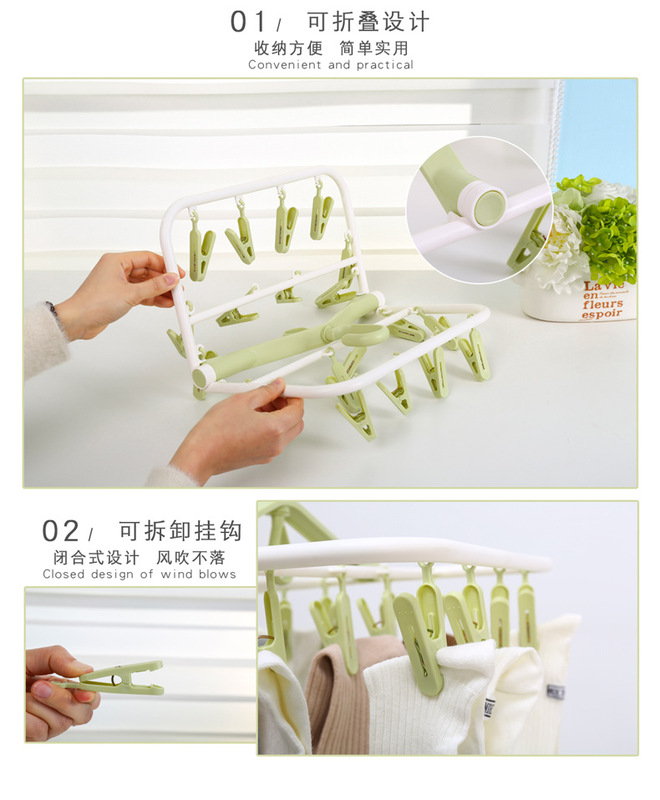 01/ 可折叠设计

收纳方便 简单实用

Convenient and practical

La vie en fleurs espoir

02/ 可拆卸挂钩

闭合式设计 风吹不落

Closed design of wind blows