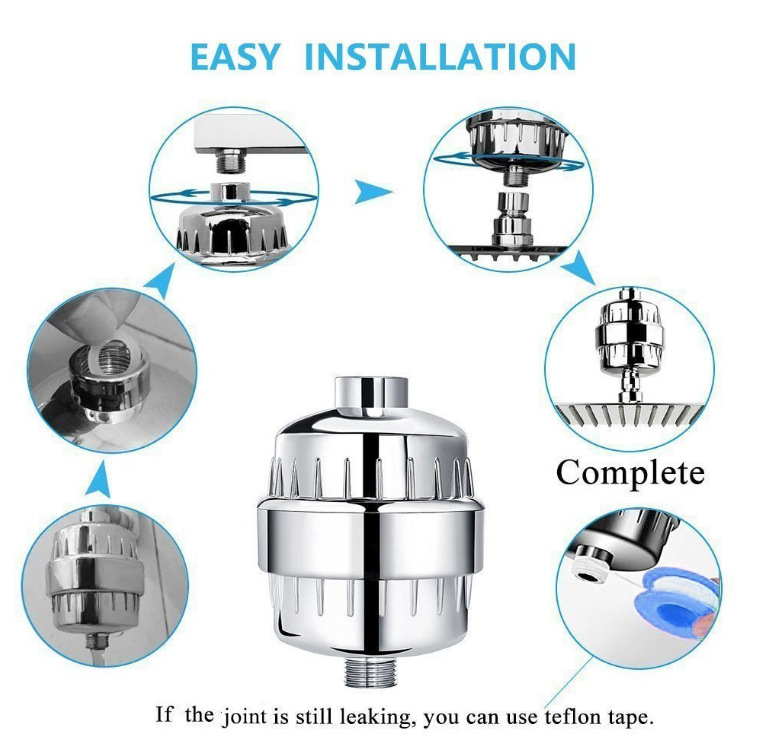 EASY INSTALLATION

Complete

If the joint is still leaking, you can use teflon tape.