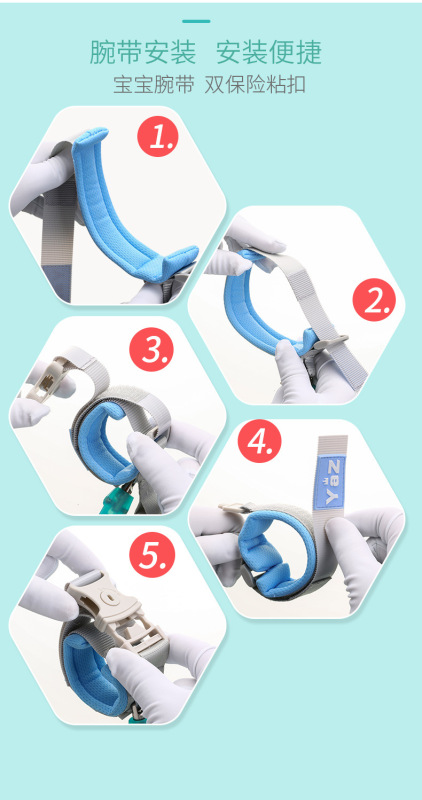 腕带安装 安装便捷
宝宝腕带 双保险粘扣

1.

2.

3.

4.

Yaz

5.