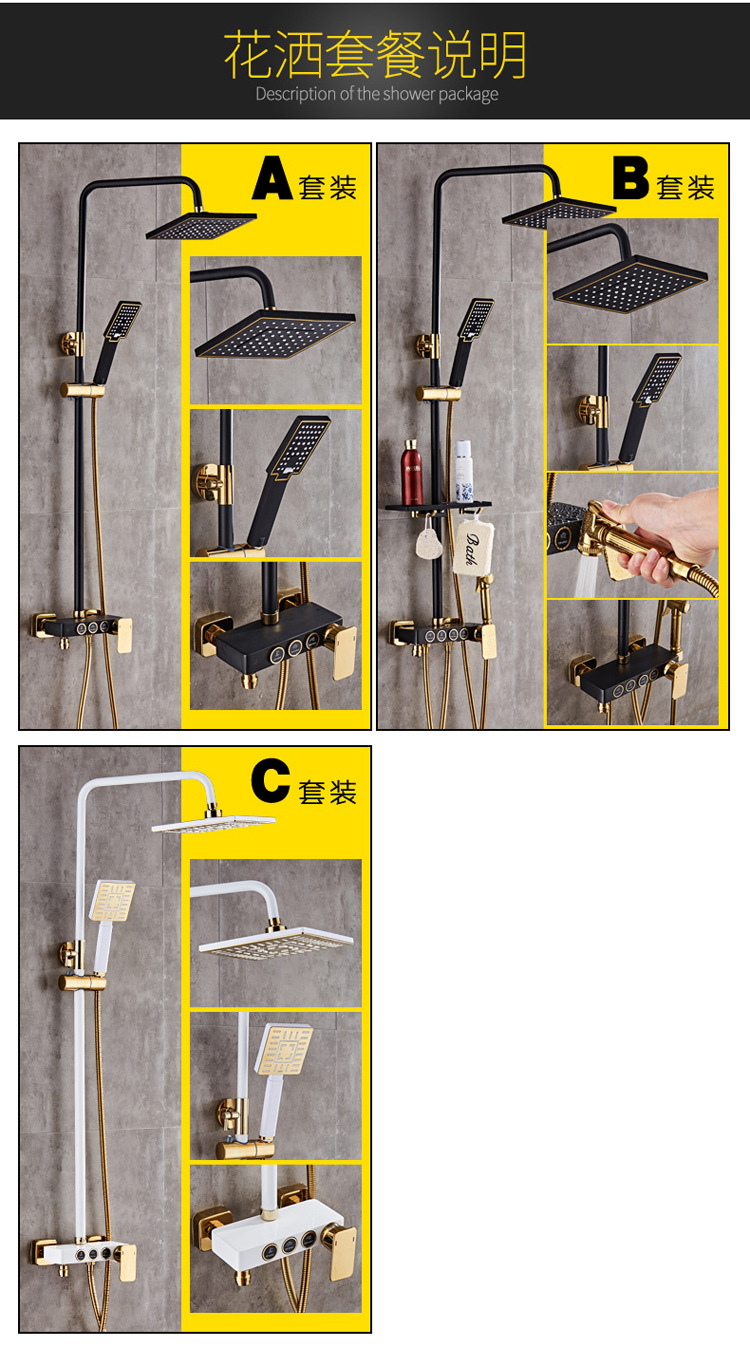 花洒套餐说明
Description of the shower package

A套装

B套装

Bath

C套装