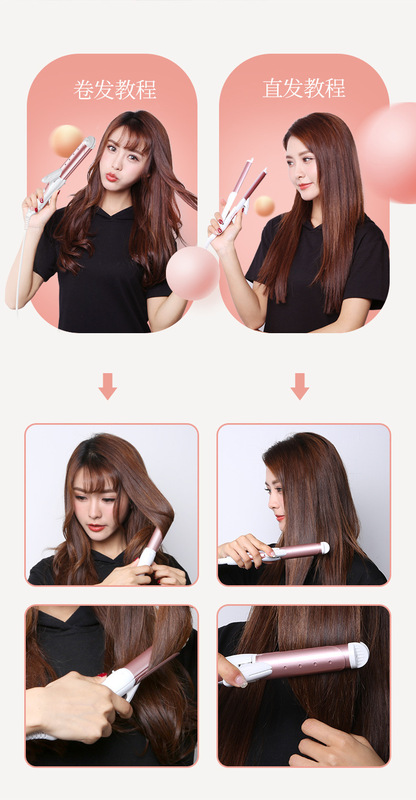 卷发教程

直发教程