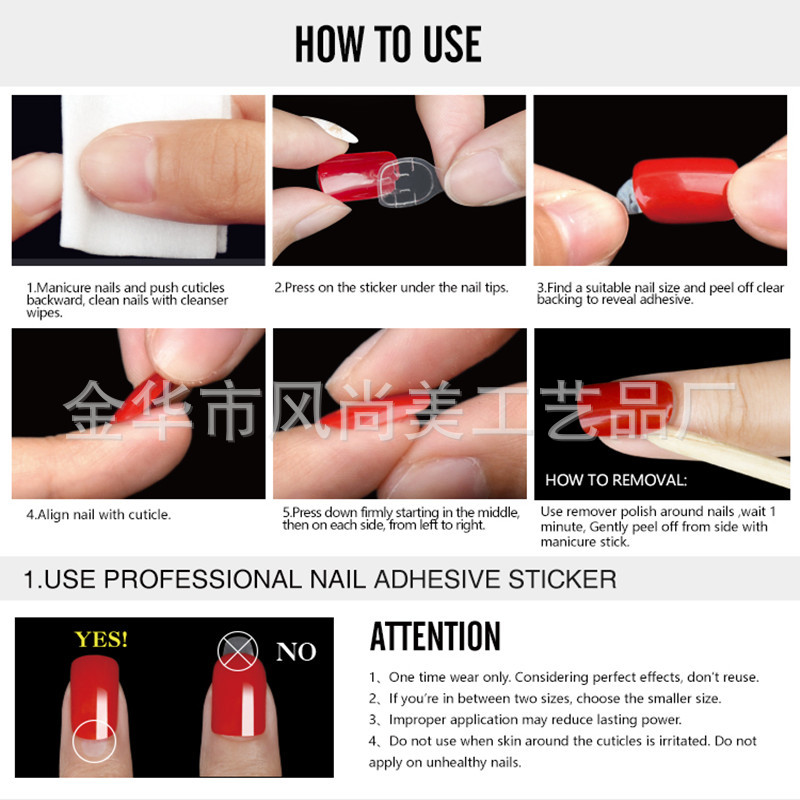 HOW TO USE

1.Manicure nails and push cuticles backward, clean nails with cleanser wipes.

2.Press on the sticker under the nail tips.

3.Find a suitable nail size and peel off clear backing to reveal adhesive.

金华市风尚美工艺品厂

4.Align nail with cuticle.

5.Press down firmly starting in the middle, then on each side, from left to right.

HOW TO REMOVAL:

Use remover polish around nails ,wait 1 minute, Gently peel off from side with manicure stick.

1.USE PROFESSIONAL NAIL ADHESIVE STICKER

YES!

NO

ATTENTION

1、One time wear only. Considering perfect effects, don't reuse.
2、If you're in between two sizes, choose the smaller size.
3、Improper application may reduce lasting power.
4、Do not use when skin around the cuticles is irritated. Do not apply on unhealthy nails.