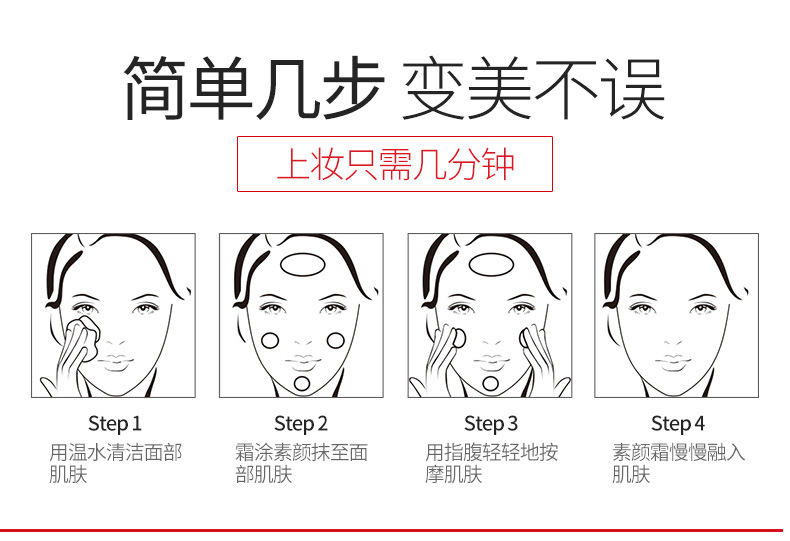 简单几步 变美不误

上妆只需几分钟

Step 1
用温水清洁面部肌肤

Step 2
霜涂素颜抹至面部肌肤

Step 3
用指腹轻轻地按摩肌肤

Step 4
素颜霜慢慢融入肌肤