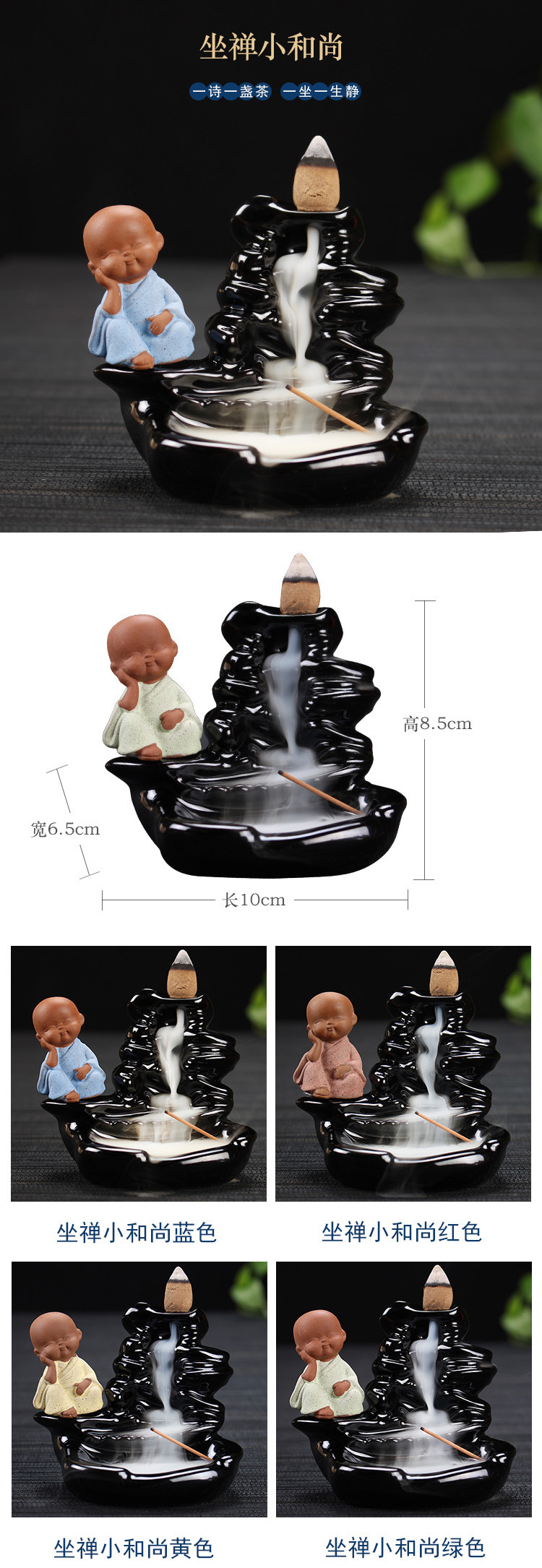 坐禅小和尚

一诗一盏茶 一坐一生静

高8.5cm

宽6.5cm

长10cm

坐禅小和尚蓝色

坐禅小和尚红色

坐禅小和尚黄色

坐禅小和尚绿色