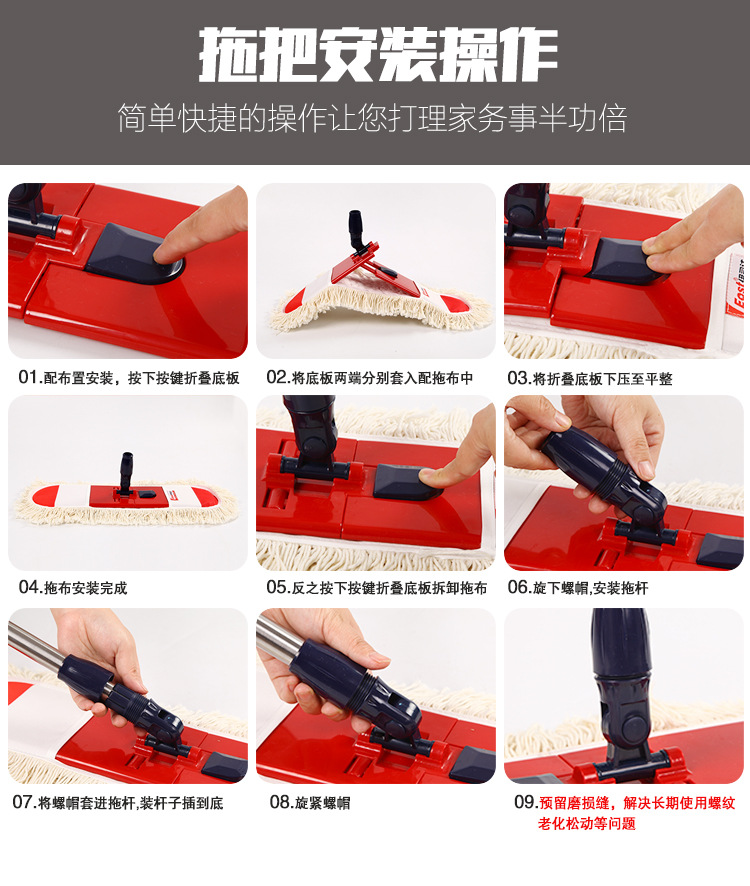 拖把安装操作

简单快捷的操作让您打理家务事半功倍

Easi

01.配布置安装，按下按键折叠底板

02.将底板两端分别套入配拖布中

03.将折叠底板下压至平整

04.拖布安装完成

05.反之按下按键折叠底板拆卸拖布

06.旋下螺帽,安装拖杆

07.将螺帽套进拖杆,装杆子插到底

08.旋紧螺帽

09.预留磨损缝，解决长期使用螺纹老化松动等问题