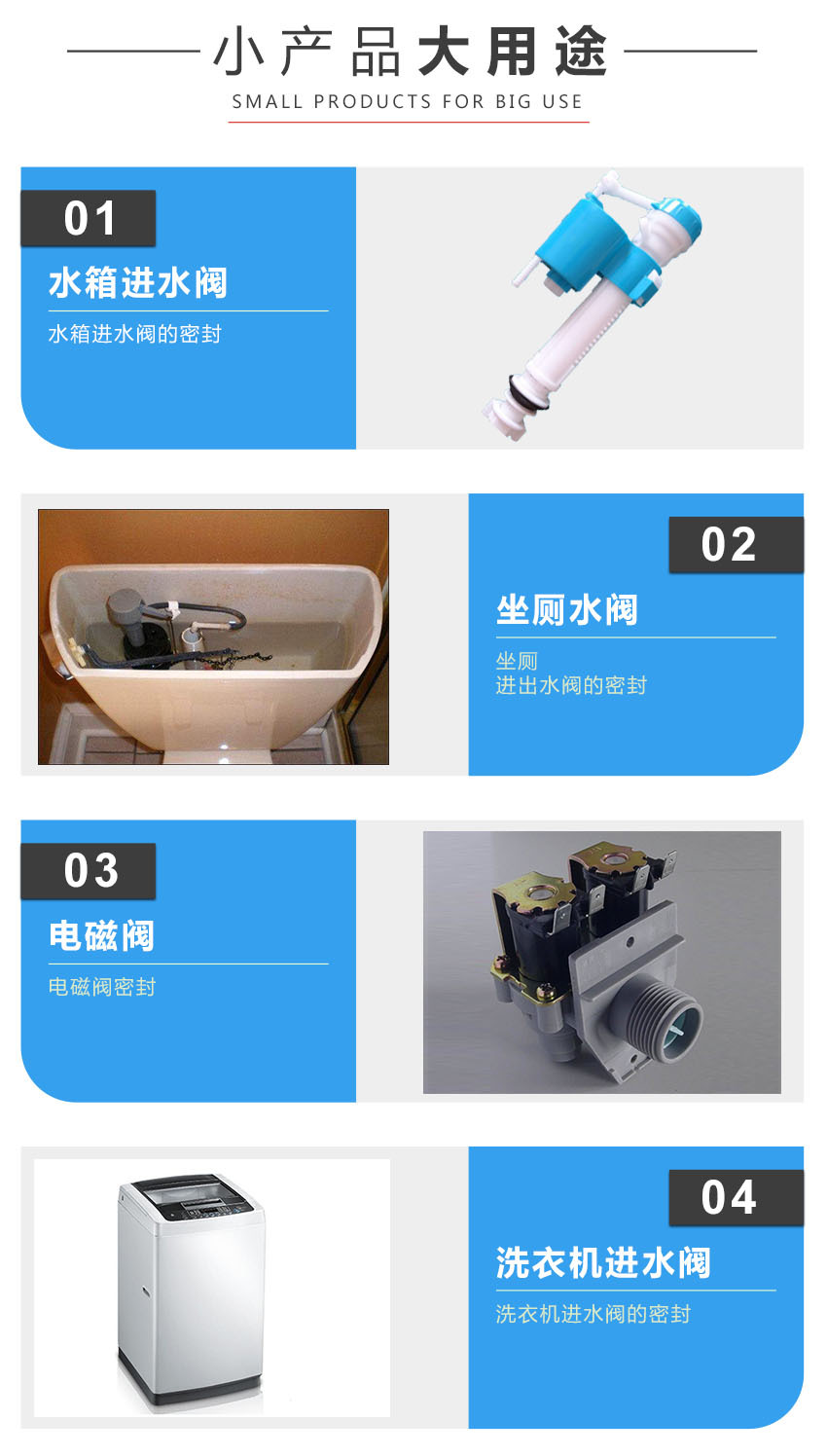 小产品大用途
SMALL PRODUCTS FOR BIG USE

01
水箱进水阀
水箱进水阀的密封

02
坐厕水阀
坐厕
进出水阀的密封

03
电磁阀
电磁阀密封

04
洗衣机进水阀
洗衣机进水阀的密封