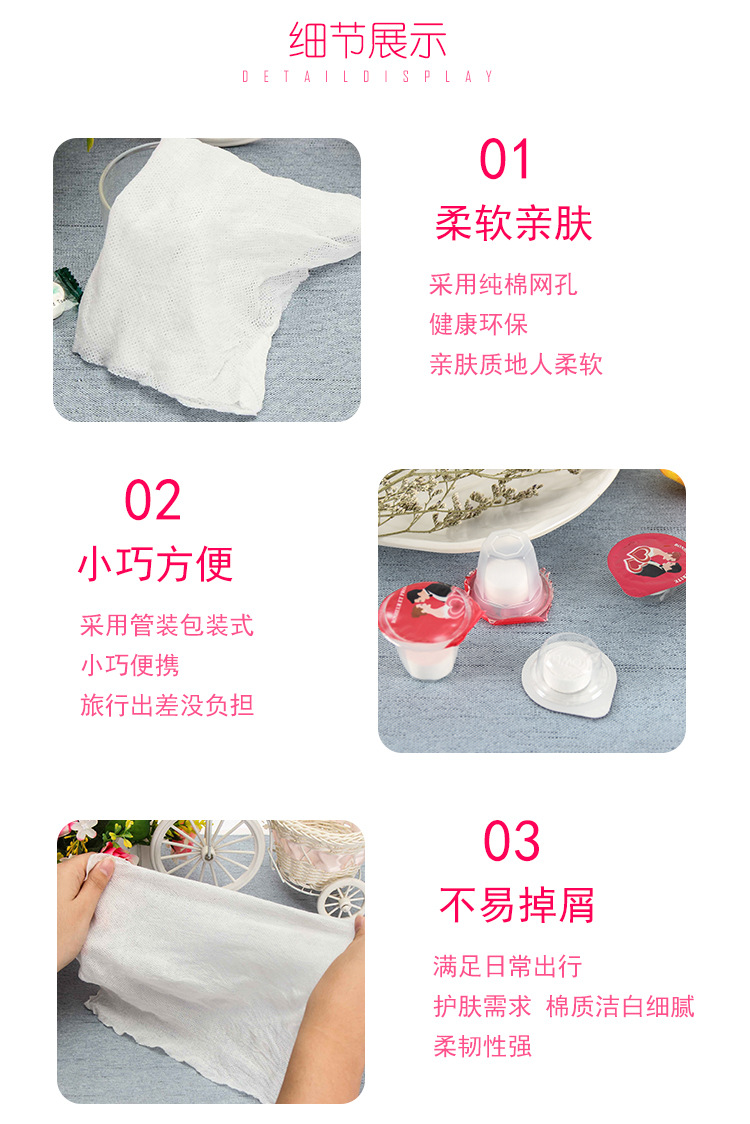 细节展示
DETAILDISPLAY

01
柔软亲肤
采用纯棉网孔
健康环保
亲肤质地人柔软

02
小巧方便
采用管装包装式
小巧便携
旅行出差没负担

03
不易掉屑
满足日常出行
护肤需求 棉质洁白细腻
柔韧性强