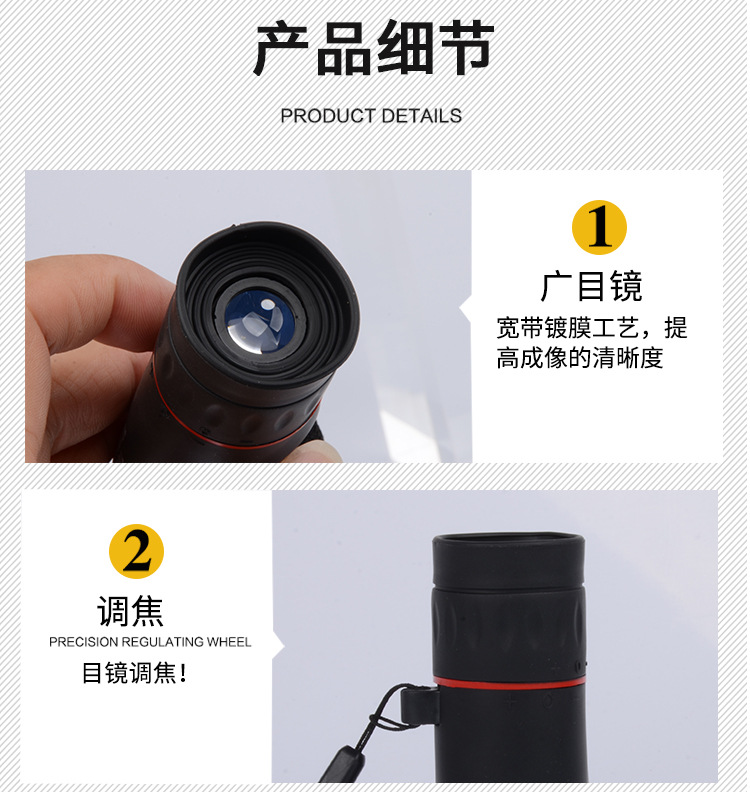 产品细节

PRODUCT DETAILS

1

广目镜

宽带镀膜工艺，提高成像的清晰度

2

调焦

PRECISION REGULATING WHEEL

目镜调焦！