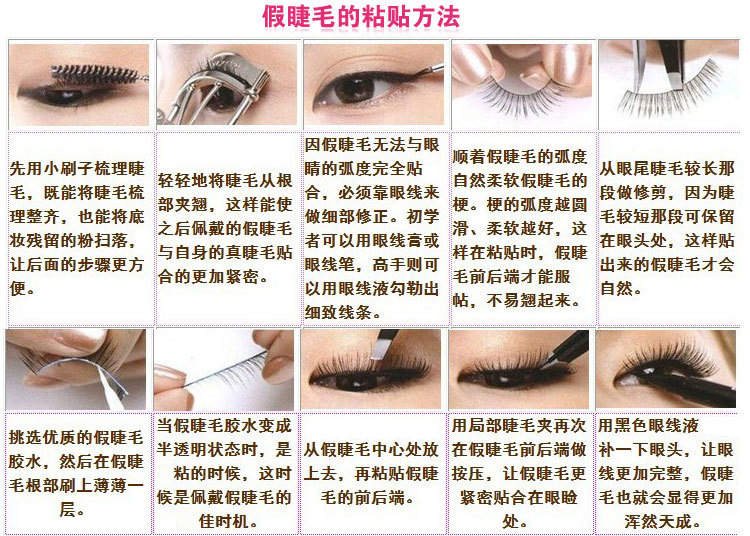 假睫毛的粘贴方法

先用小刷子梳理睫毛，既能将睫毛梳理整齐，也能将底妆残留的粉扫落，让后面的步骤更方便。

轻轻地将睫毛从根部夹翘，这样能使之后佩戴的假睫毛与自身的真睫毛贴合的更加紧密。

因假睫毛无法与眼睛的弧度完全贴合，必须靠眼线来做细部修正。初学者可以用眼线膏或眼线笔，高手则可以用眼线液勾勒出细致线条。

顺着假睫毛的弧度自然柔软假睫毛的梗。梗的弧度越圆滑、柔软越好，这样在粘贴时，假睫毛前后端才能服帖，不易翘起来。

从眼尾睫毛较长那段做修剪，因为睫毛较短那段可保留在眼头处，这样贴出来的假睫毛才会自然。

挑选优质的假睫毛胶水，然后在假睫毛根部刷上薄薄一层。

当假睫毛胶水变成半透明状态时，是粘的时候，这时候是佩戴假睫毛的佳时机。

从假睫毛中心处放上去，再粘贴假睫毛的前后端。

用局部睫毛夹再次在假睫毛前后端做按压，让假睫毛更紧密贴合在眼睑处。

用黑色眼线液补一下眼头，让眼线更加完整，假睫毛也就会显得更加浑然天成。