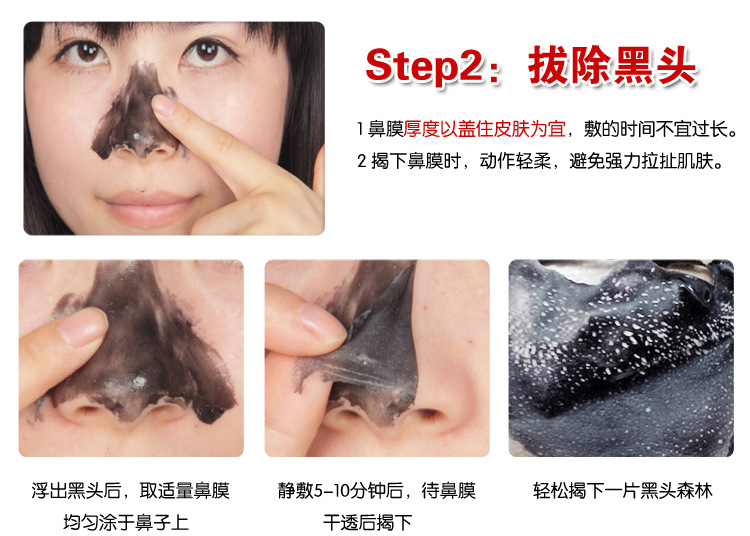 Step2：拔除黑头

1 鼻膜厚度以盖住皮肤为宜，敷的时间不宜过长。
2 揭下鼻膜时，动作轻柔，避免强力拉扯肌肤。

浮出黑头后，取适量鼻膜均匀涂于鼻子上

静敷5-10分钟后，待鼻膜干透后揭下

轻松揭下一片黑头森林