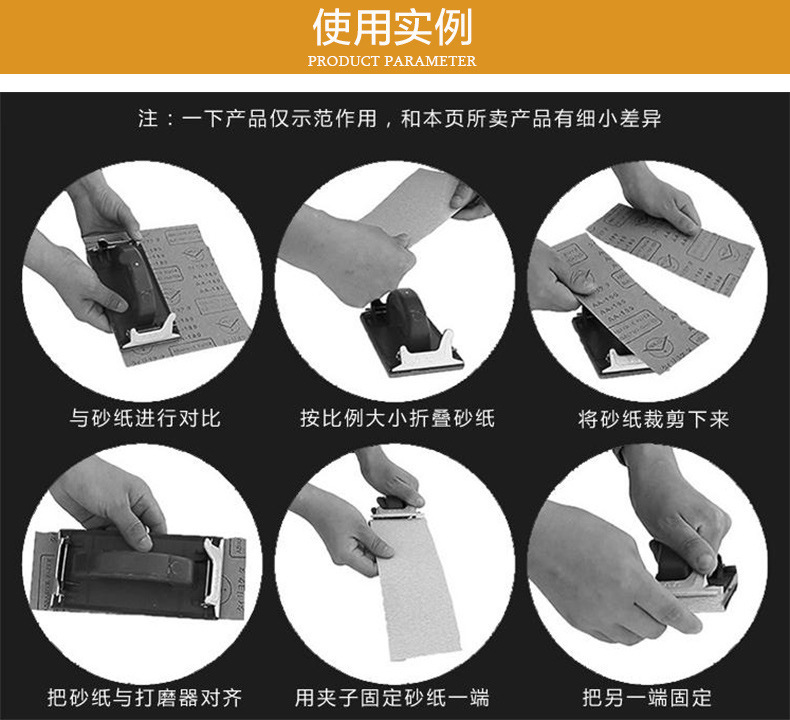 使用实例
PRODUCT PARAMETER

注：一下产品仅示范作用，和本页所卖产品有细小差异

与砂纸进行对比

按比例大小折叠砂纸

将砂纸裁剪下来

把砂纸与打磨器对齐

用夹子固定砂纸一端

把另一端固定