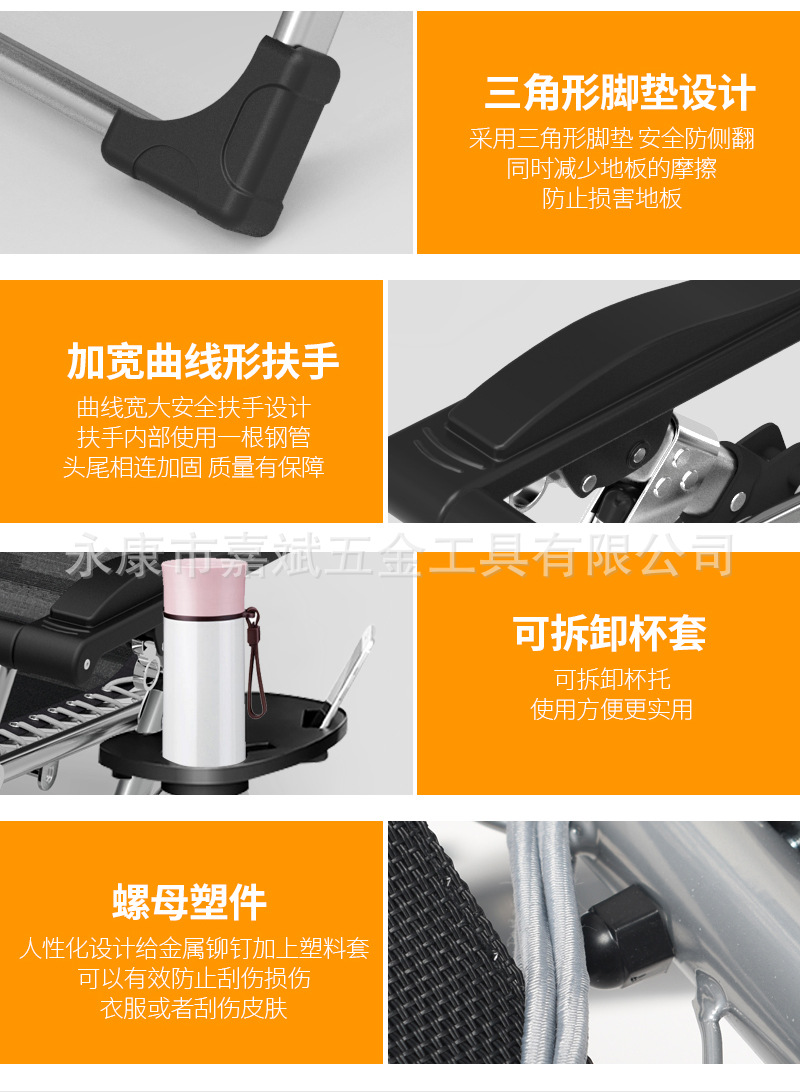 三角形脚垫设计

采用三角形脚垫 安全防侧翻
同时减少地板的摩擦
防止损害地板

加宽曲线形扶手

曲线宽大安全扶手设计
扶手内部使用一根钢管
头尾相连加固 质量有保障

永康市嘉斌五金工具有限公司

可拆卸杯套

可拆卸杯托
使用方便更实用

螺母塑件

人性化设计给金属铆钉加上塑料套
可以有效防止刮伤损伤
衣服或者刮伤皮肤