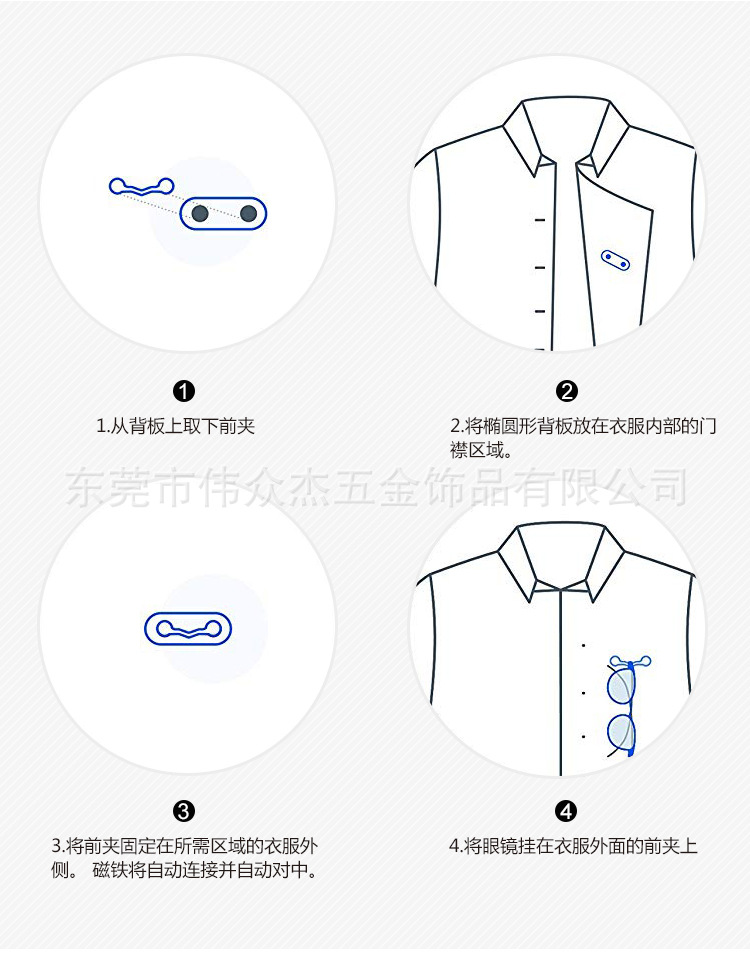 ❶
1.从背板上取下前夹

❷
2.将椭圆形背板放在衣服内部的门襟区域。

东莞市伟众杰五金饰品有限公司

❸
3.将前夹固定在所需区域的衣服外侧。 磁铁将自动连接并自动对中。

❹
4.将眼镜挂在衣服外面的前夹上