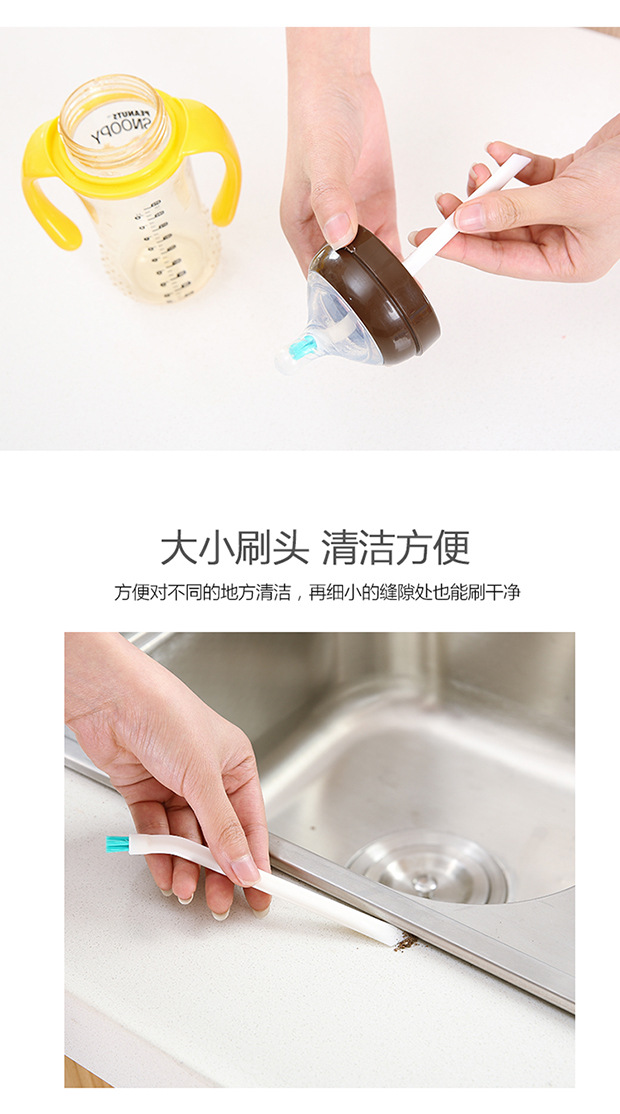 PEANUTS
SNOOPY

大小刷头 清洁方便

方便对不同的地方清洁，再细小的缝隙处也能刷干净