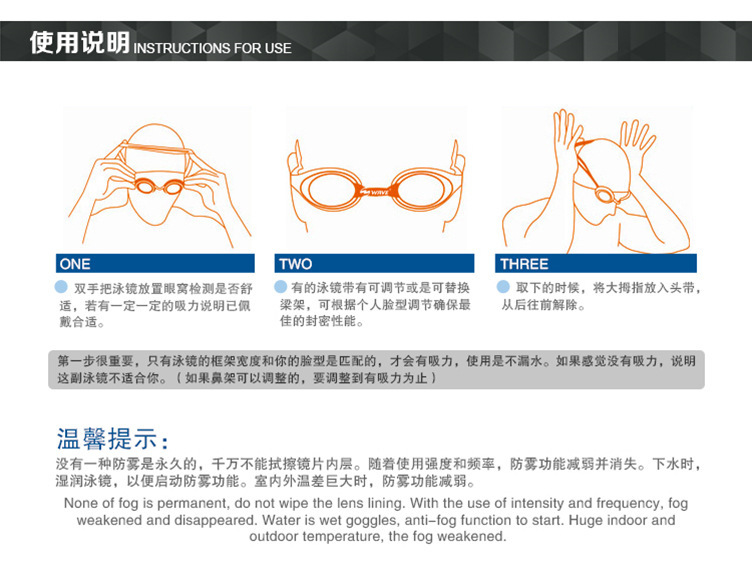 使用说明 INSTRUCTIONS FOR USE

WAVE

ONE

双手把泳镜放置眼窝检测是否舒适，若有一定一定的吸力说明已佩戴合适。

TWO

有的泳镜带有可调节或是可替换梁架，可根据个人脸型调节确保最佳的封密性能。

THREE

取下的时候，将大拇指放入头带，从后往前解除。

第一步很重要，只有泳镜的框架宽度和你的脸型是匹配的，才会有吸力，使用是不漏水。如果感觉没有吸力，说明这副泳镜不适合你。（如果鼻架可以调整的，要调整到有吸力为止）

温馨提示：

没有一种防雾是永久的，千万不能拭擦镜片内层。随着使用强度和频率，防雾功能减弱并消失。下水时，湿润泳镜，以便启动防雾功能。室内外温差巨大时，防雾功能减弱。

None of fog is permanent, do not wipe the lens lining. With the use of intensity and frequency, fog weakened and disappeared. Water is wet goggles, anti-fog function to start. Huge indoor and outdoor temperature, the fog weakened.