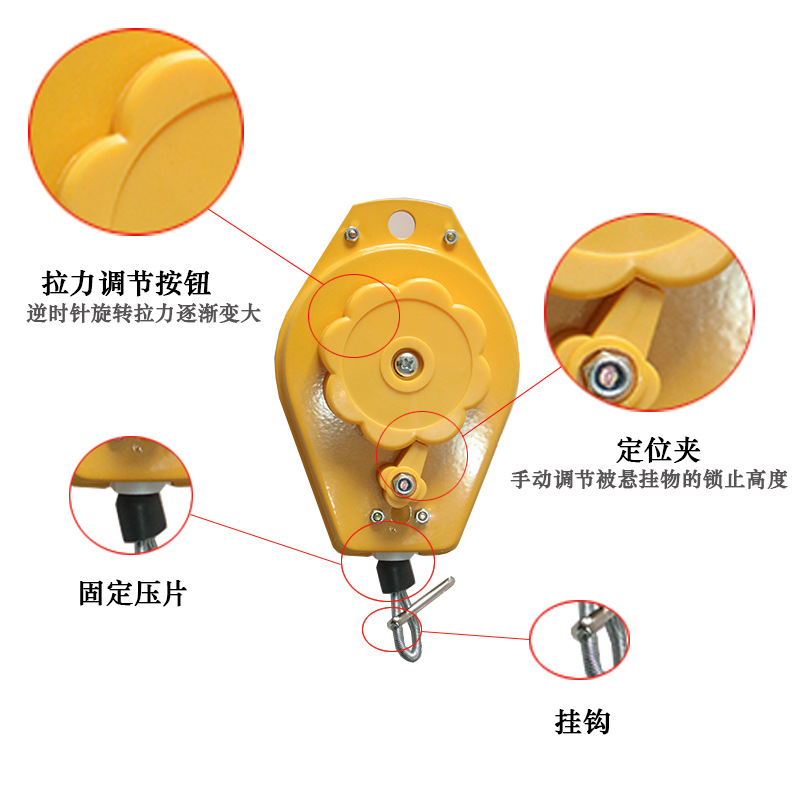 拉力调节按钮
逆时针旋转拉力逐渐变大

定位夹
手动调节被悬挂物的锁止高度

固定压片

挂钩