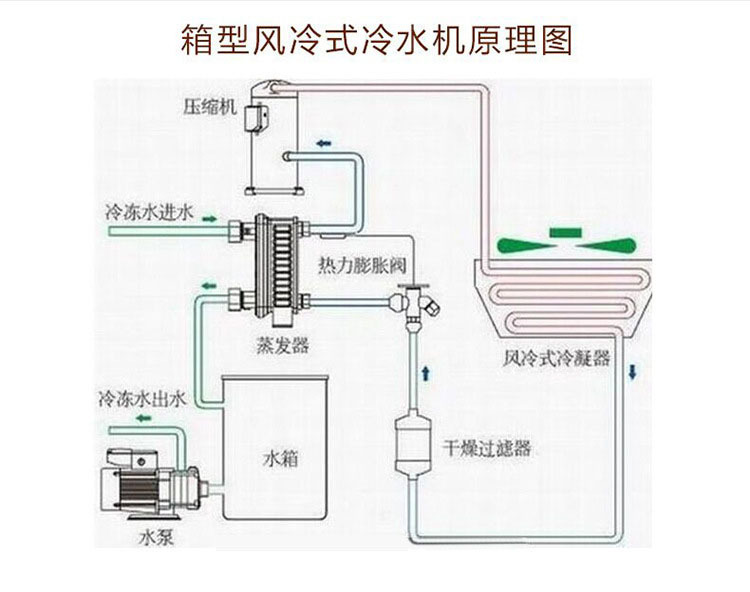 箱型风冷式冷水机原理图

压缩机

冷冻水进水

热力膨胀阀

蒸发器

风冷式冷凝器

冷冻水出水

水箱

干燥过滤器

水泵