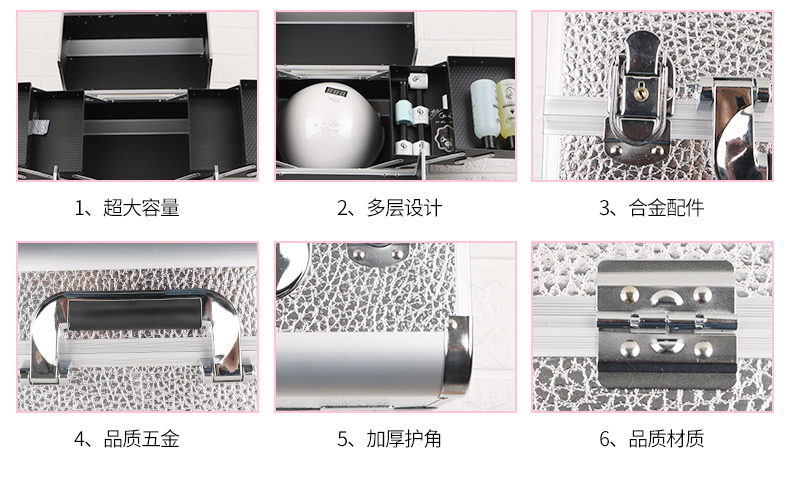 1、超大容量

2、多层设计

3、合金配件

4、品质五金

5、加厚护角

6、品质材质