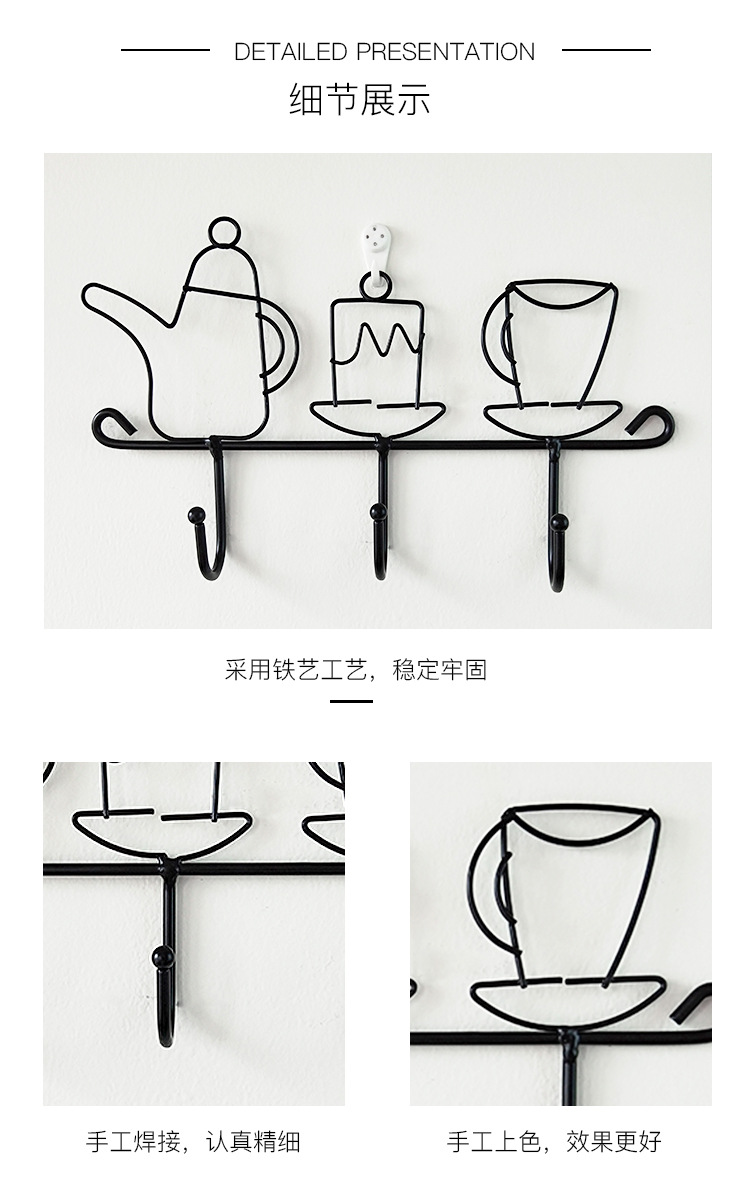 DETAILED PRESENTATION

细节展示

采用铁艺工艺，稳定牢固

手工焊接，认真精细

手工上色，效果更好