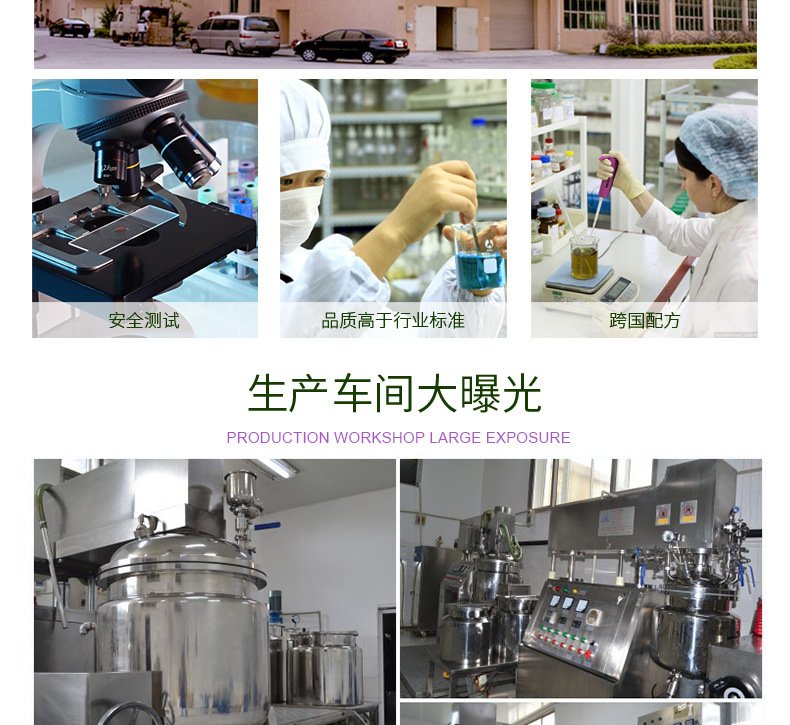 安全测试

品质高于行业标准

跨国配方

生产车间大曝光

PRODUCTION WORKSHOP LARGE EXPOSURE