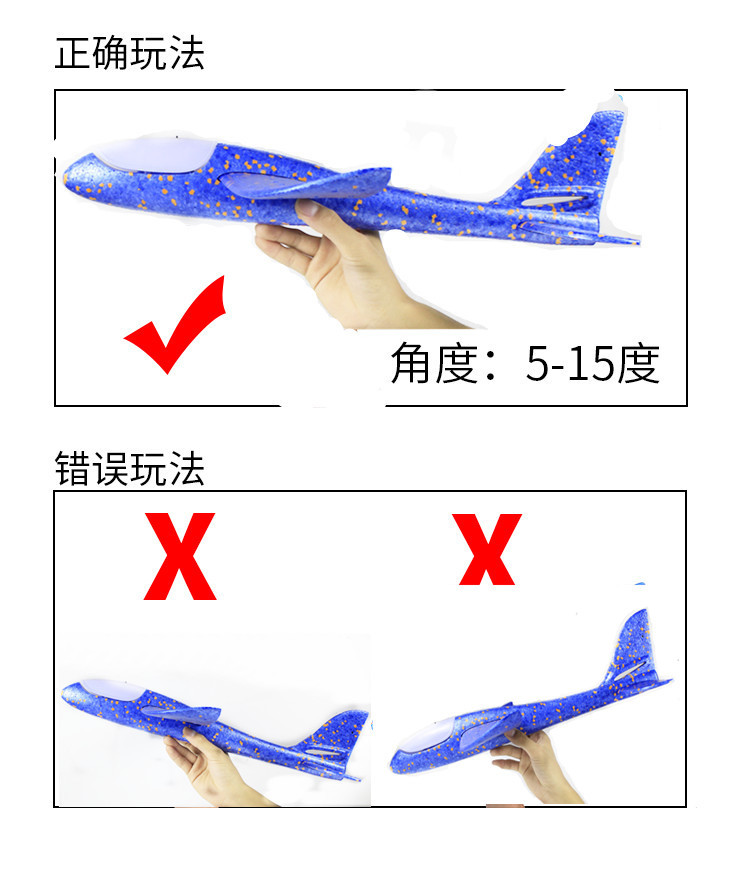 正确玩法

角度：5-15度

错误玩法

X

X