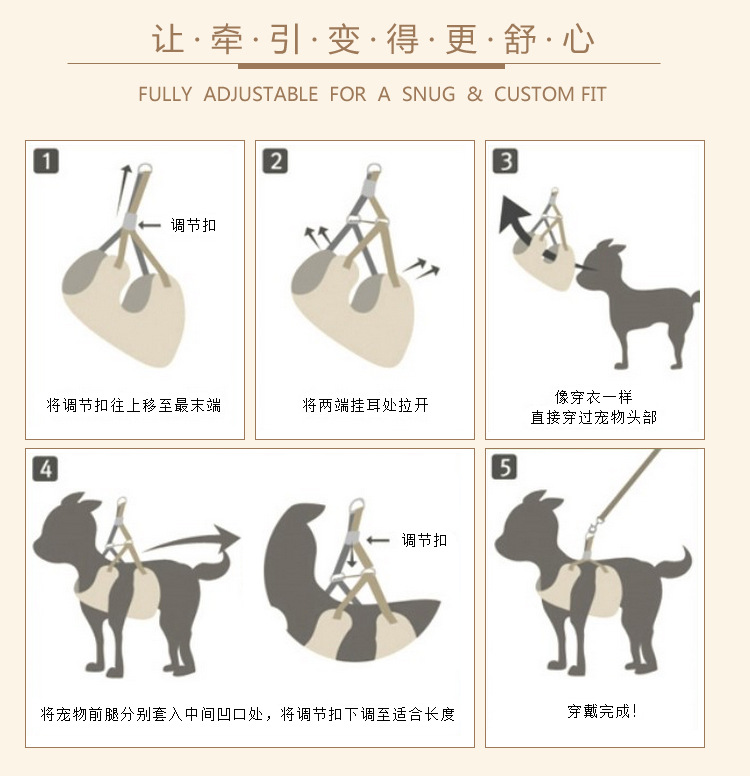 让·牵·引·变·得·更·舒·心

FULLY ADJUSTABLE FOR A SNUG & CUSTOM FIT

1

调节扣

将调节扣往上移至最末端

2

将两端挂耳处拉开

3

像穿衣一样
直接穿过宠物头部

4

调节扣

将宠物前腿分别套入中间凹口处，将调节扣下调至适合长度

5

穿戴完成!