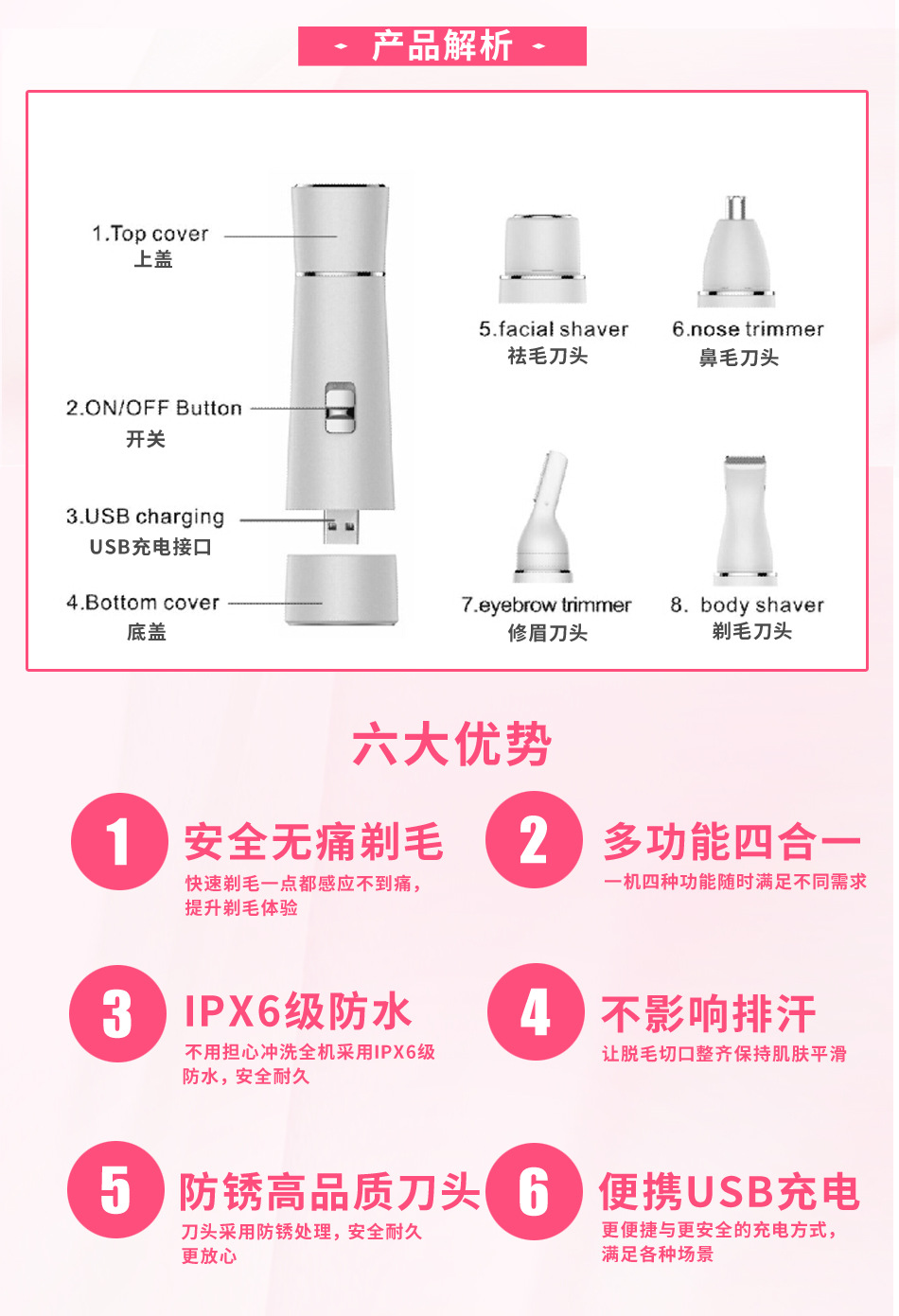 产品解析

1.Top cover
上盖

2.ON/OFF Button
开关

3.USB charging
USB充电接口

4.Bottom cover
底盖

5.facial shaver
祛毛刀头

6.nose trimmer
鼻毛刀头

7.eyebrow trimmer
修眉刀头

8. body shaver
剃毛刀头

六大优势

1
安全无痛剃毛
快速剃毛一点都感应不到痛，提升剃毛体验

2
多功能四合一
一机四种功能随时满足不同需求

3
IPX6级防水
不用担心冲洗全机采用IPX6级防水，安全耐久

4
不影响排汗
让脱毛切口整齐保持肌肤平滑

5
防锈高品质刀头
刀头采用防锈处理，安全耐久更放心

6
便携USB充电
更便捷与更安全的充电方式，满足各种场景