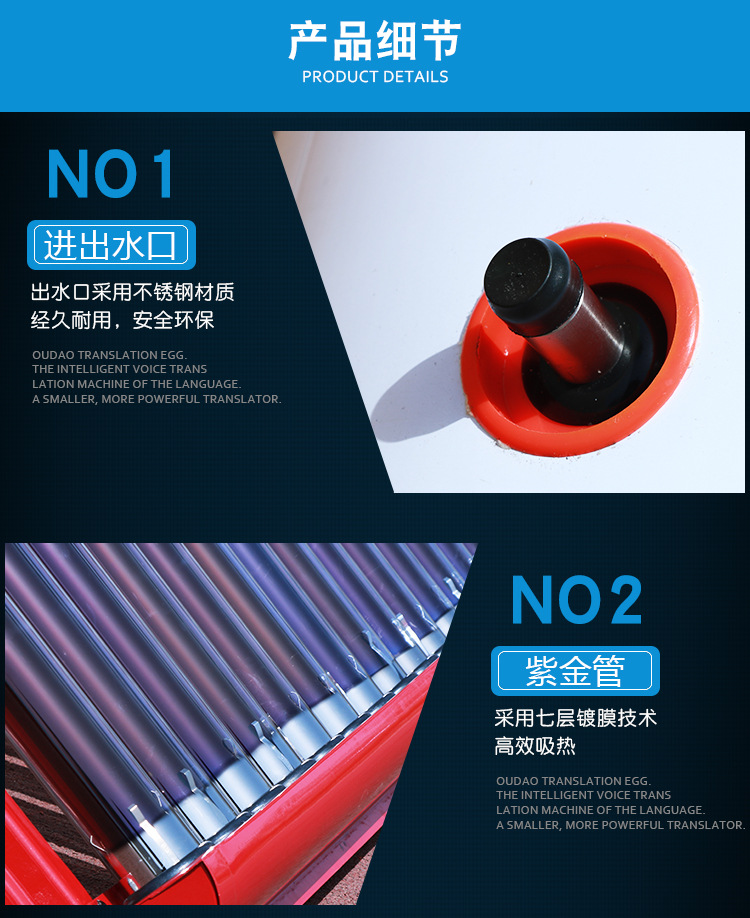 产品细节
PRODUCT DETAILS

NO1
进出水口
出水口采用不锈钢材质
经久耐用，安全环保

OUDAO TRANSLATION EGG.
THE INTELLIGENT VOICE TRANS
LATION MACHINE OF THE LANGUAGE.
A SMALLER, MORE POWERFUL TRANSLATOR.

NO2
紫金管
采用七层镀膜技术
高效吸热

OUDAO TRANSLATION EGG.
THE INTELLIGENT VOICE TRANS
LATION MACHINE OF THE LANGUAGE.
A SMALLER, MORE POWERFUL TRANSLATOR.