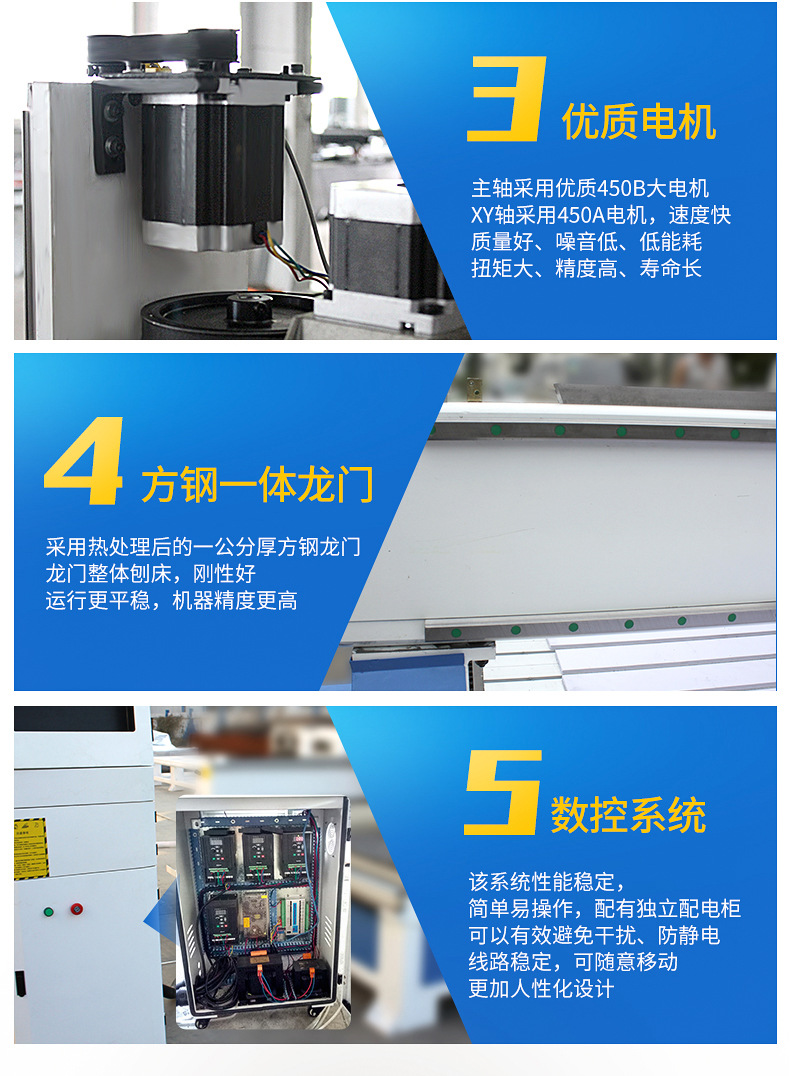 3 优质电机

主轴采用优质450B大电机
XY轴采用450A电机，速度快
质量好、噪音低、低能耗
扭矩大、精度高、寿命长

4 方钢一体龙门

采用热处理后的一公分厚方钢龙门
龙门整体刨床，刚性好
运行更平稳，机器精度更高

5 数控系统

该系统性能稳定，
简单易操作，配有独立配电柜
可以有效避免干扰、防静电
线路稳定，可随意移动
更加人性化设计