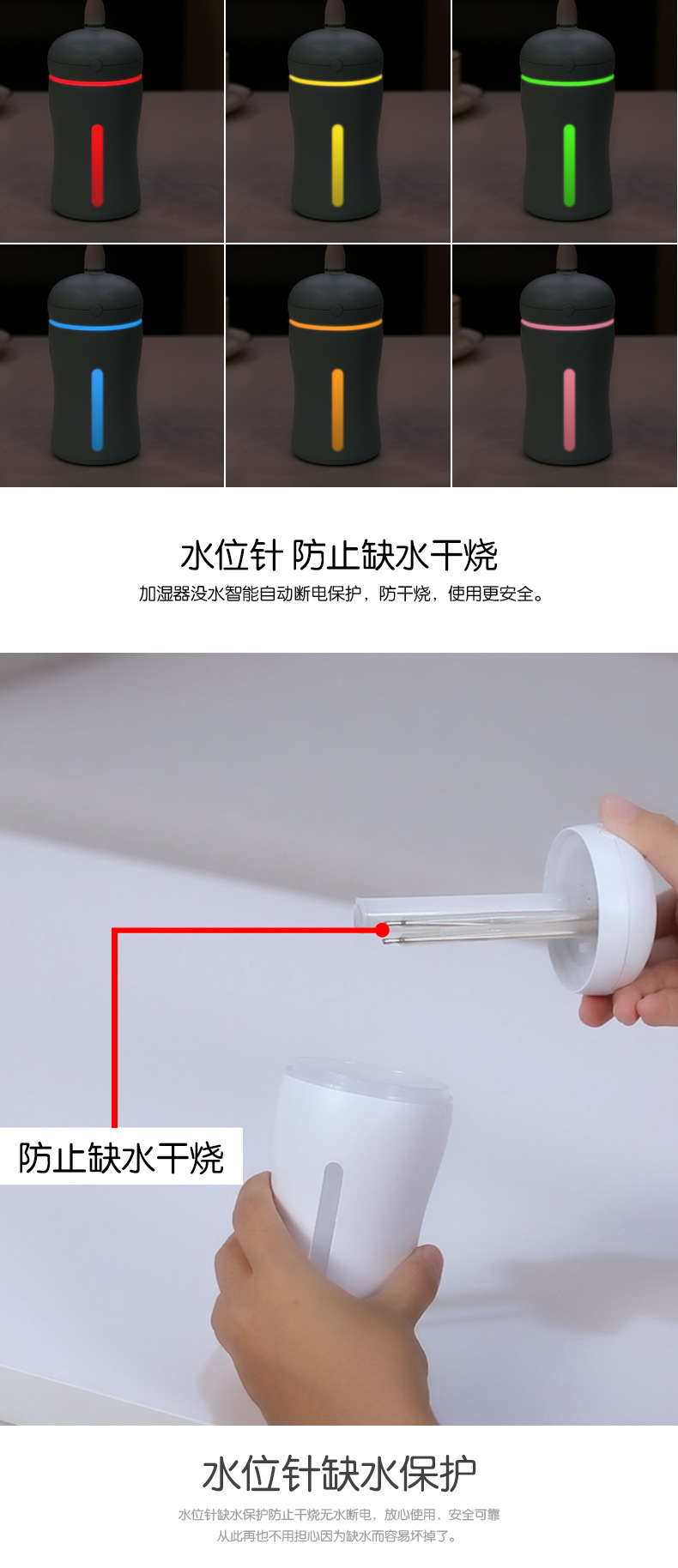 水位针 防止缺水干烧

加湿器没水智能自动断电保护，防干烧，使用更安全。

防止缺水干烧

水位针缺水保护

水位针缺水保护防止干烧无水断电，放心使用，安全可靠
从此再也不用担心因为缺水而容易坏掉了。