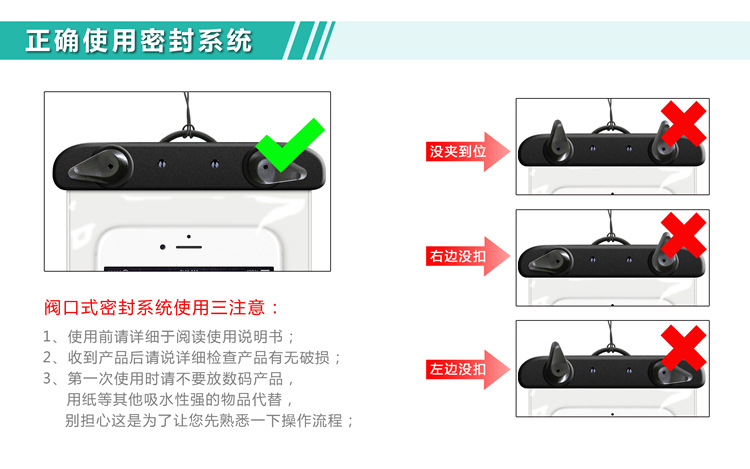 正确使用密封系统

阀口式密封系统使用三注意：

1、使用前请详细于阅读使用说明书；

2、收到产品后请说详细检查产品有无破损；

3、第一次使用时请不要放数码产品，用纸等其他吸水性强的物品代替，别担心这是为了让您先熟悉一下操作流程；

没夹到位

右边没扣

左边没扣