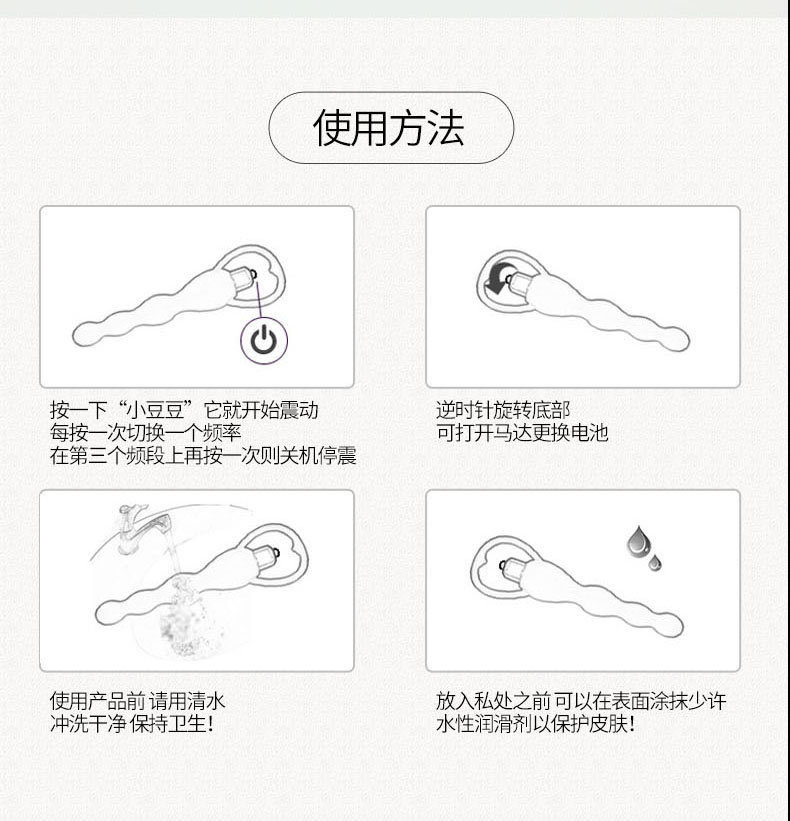 使用方法

按一下“小豆豆”它就开始震动
每按一次切换一个频率
在第三个频段上再按一次则关机停震

逆时针旋转底部
可打开马达更换电池

使用产品前 请用清水
冲洗干净 保持卫生!

放入私处之前 可以在表面涂抹少许
水性润滑剂以保护皮肤!