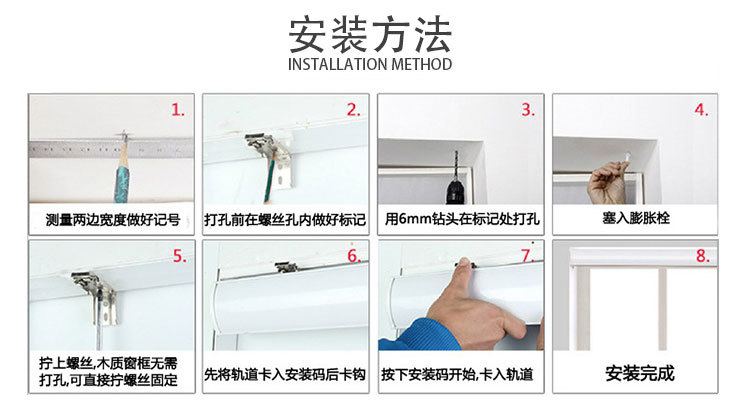 安装方法
INSTALLATION METHOD

1.
测量两边宽度做好记号

2.
打孔前在螺丝孔内做好标记

3.
用6mm钻头在标记处打孔

4.
塞入膨胀栓

5.
拧上螺丝,木质窗框无需打孔,可直接拧螺丝固定

6.
先将轨道卡入安装码后卡钩

7.
按下安装码开始,卡入轨道

8.
安装完成