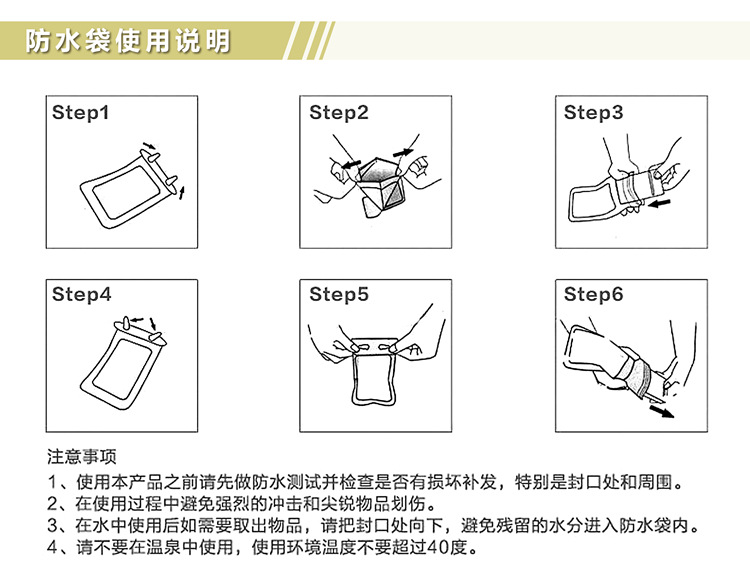 防水袋使用说明

Step1

Step2

Step3

Step4

Step5

Step6

注意事项
1、使用本产品之前请先做防水测试并检查是否有损坏补发，特别是封口处和周围。
2、在使用过程中避免强烈的冲击和尖锐物品划伤。
3、在水中使用后如需要取出物品，请把封口处向下，避免残留的水分进入防水袋内。
4、请不要在温泉中使用，使用环境温度不要超过40度。