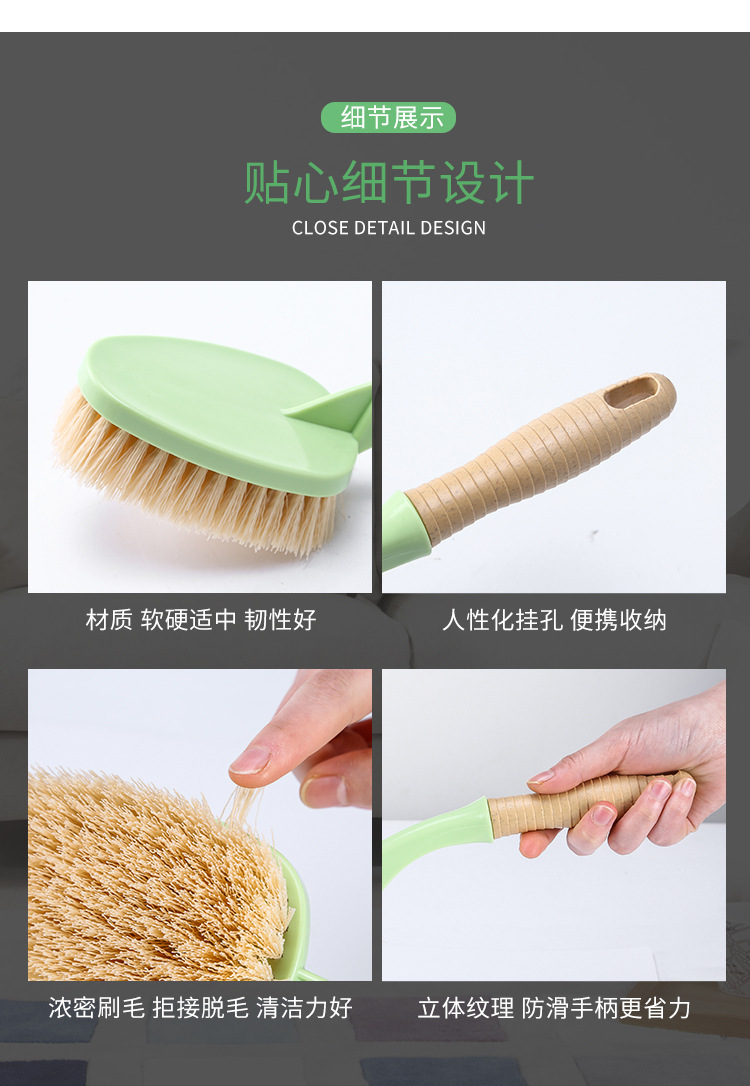 细节展示

贴心细节设计

CLOSE DETAIL DESIGN

材质 软硬适中 韧性好

人性化挂孔 便携收纳

浓密刷毛 拒接脱毛 清洁力好

立体纹理 防滑手柄更省力