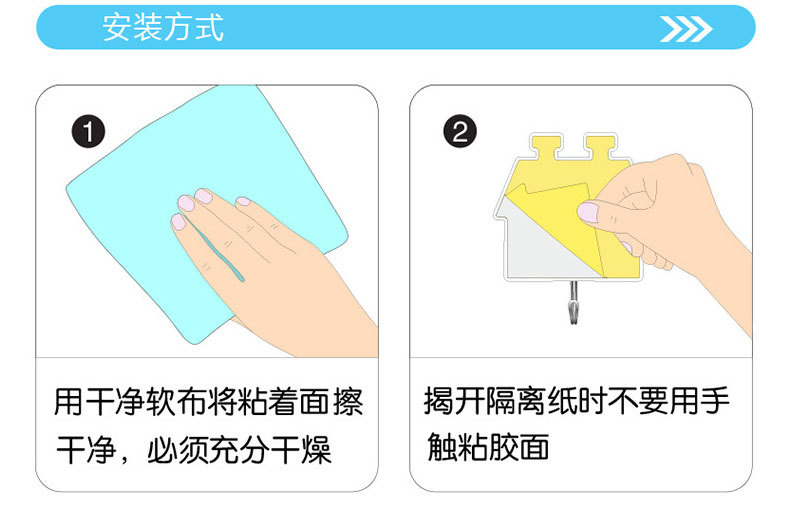 安装方式

1

用干净软布将粘着面擦干净，必须充分干燥

2

揭开隔离纸时不要用手触粘胶面