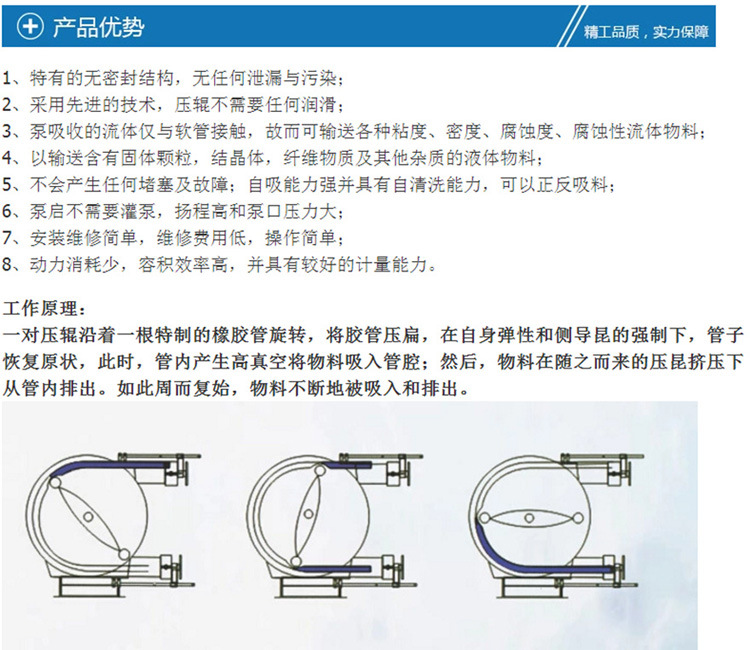 产品优势

精工品质，实力保障

1、特有的无密封结构，无任何泄漏与污染；
2、采用先进的技术，压辊不需要任何润滑；
3、泵吸收的流体仅与软管接触，故而可输送各种粘度、密度、腐蚀度、腐蚀性流体物料；
4、以输送含有固体颗粒，结晶体，纤维物质及其他杂质的液体物料；
5、不会产生任何堵塞及故障；自吸能力强并具有自清洗能力，可以正反吸料；
6、泵启不需要灌泵，扬程高和泵口压力大；
7、安装维修简单，维修费用低，操作简单；
8、动力消耗少，容积效率高，并具有较好的计量能力。

工作原理：
一对压辊沿着一根特制的橡胶管旋转，将胶管压扁，在自身弹性和侧导昆的强制下，管子恢复原状，此时，管内产生高真空将物料吸入管腔；然后，物料在随之而来的压昆挤压下从管内排出。如此周而复始，物料不断地被吸入和排出。