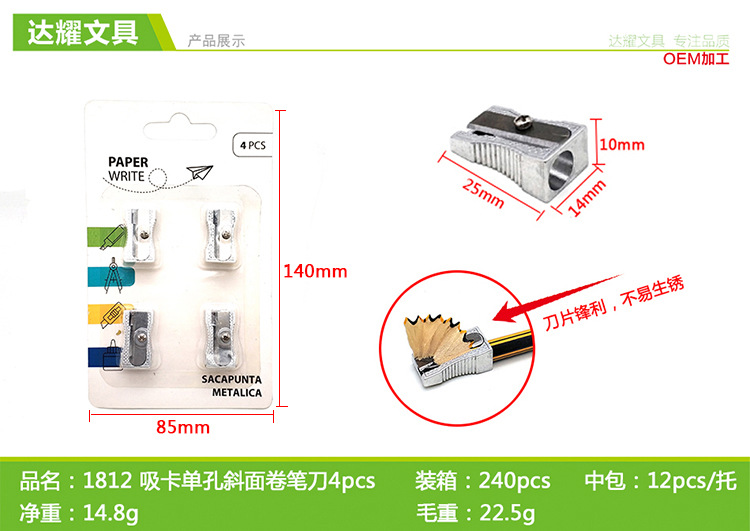 达耀文具

产品展示

达耀文具 专注品质

OEM加工

4 PCS

PAPER WRITE

SACAPUNTA METALICA

140mm

85mm

10mm

25mm

14mm

刀片锋利，不易生锈

品名：1812 吸卡单孔斜面卷笔刀4pcs 装箱：240pcs 中包：12pcs/托

净重：14.8g 毛重：22.5g