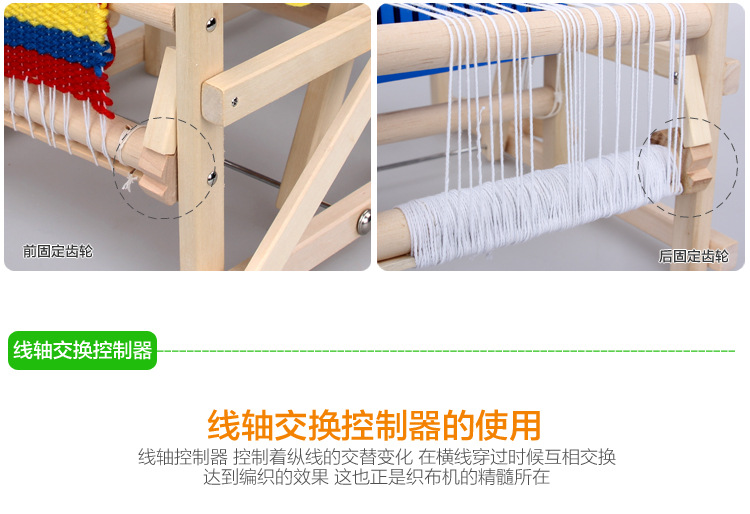 前固定齿轮

后固定齿轮

线轴交换控制器

线轴交换控制器的使用

线轴控制器 控制着纵线的交替变化 在横线穿过时候互相交换 达到编织的效果 这也正是织布机的精髓所在