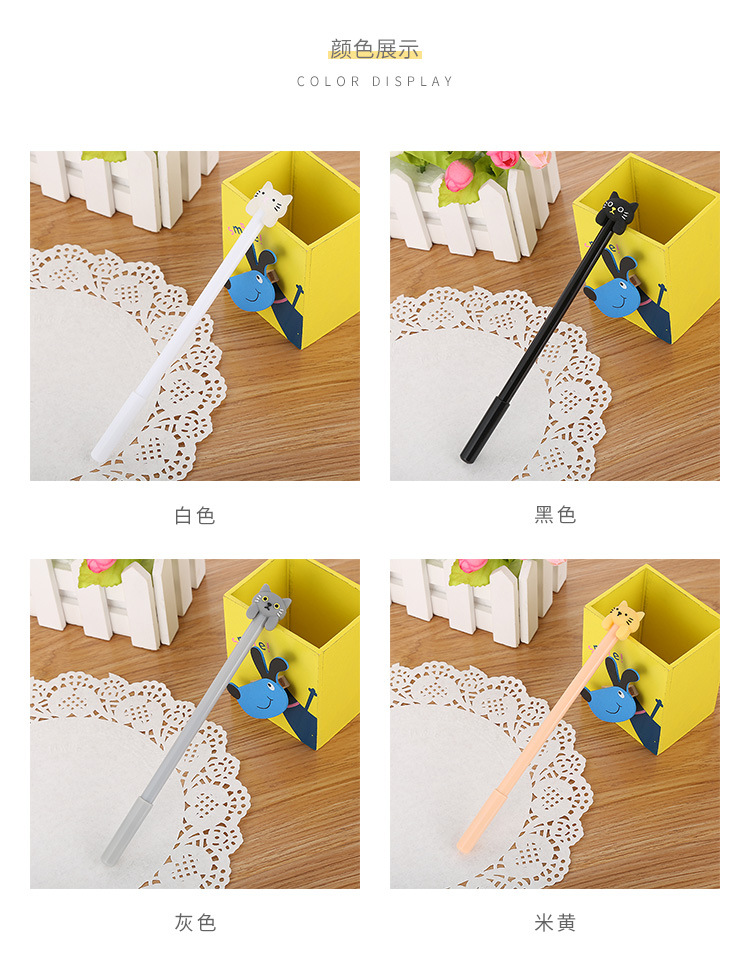 颜色展示

COLOR DISPLAY

白色

黑色

灰色

米黄