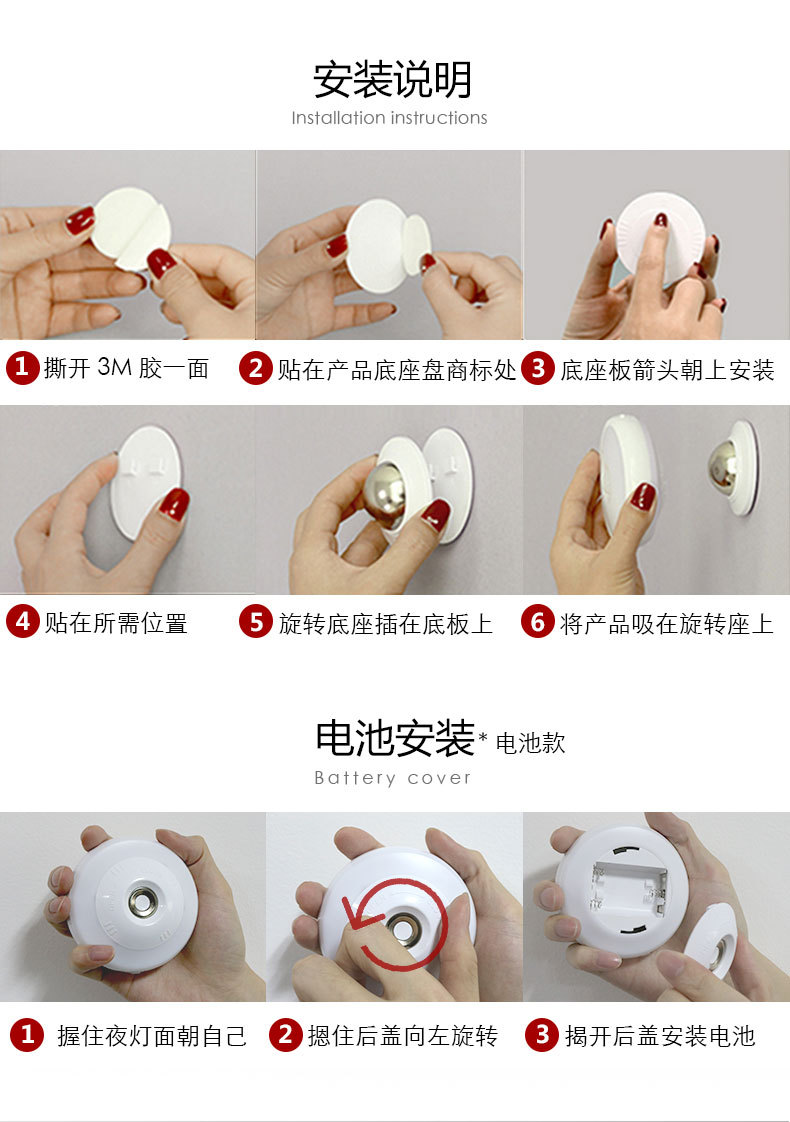 安装说明
Installation instructions

1 撕开 3M 胶一面

2 贴在产品底座盘商标处

3 底座板箭头朝上安装

4 贴在所需位置

5 旋转底座插在底板上

6 将产品吸在旋转座上

电池安装* 电池款
Battery cover

1 握住夜灯面朝自己

2 摁住后盖向左旋转

3 揭开后盖安装电池