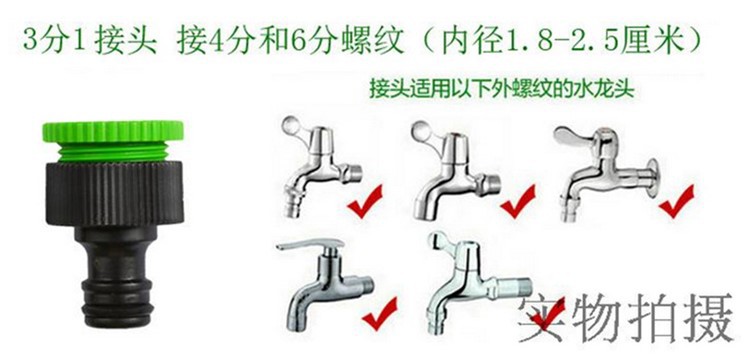 3分1接头 接4分和6分螺纹（内径1.8-2.5厘米）

接头适用以下外螺纹的水龙头

实物拍摄